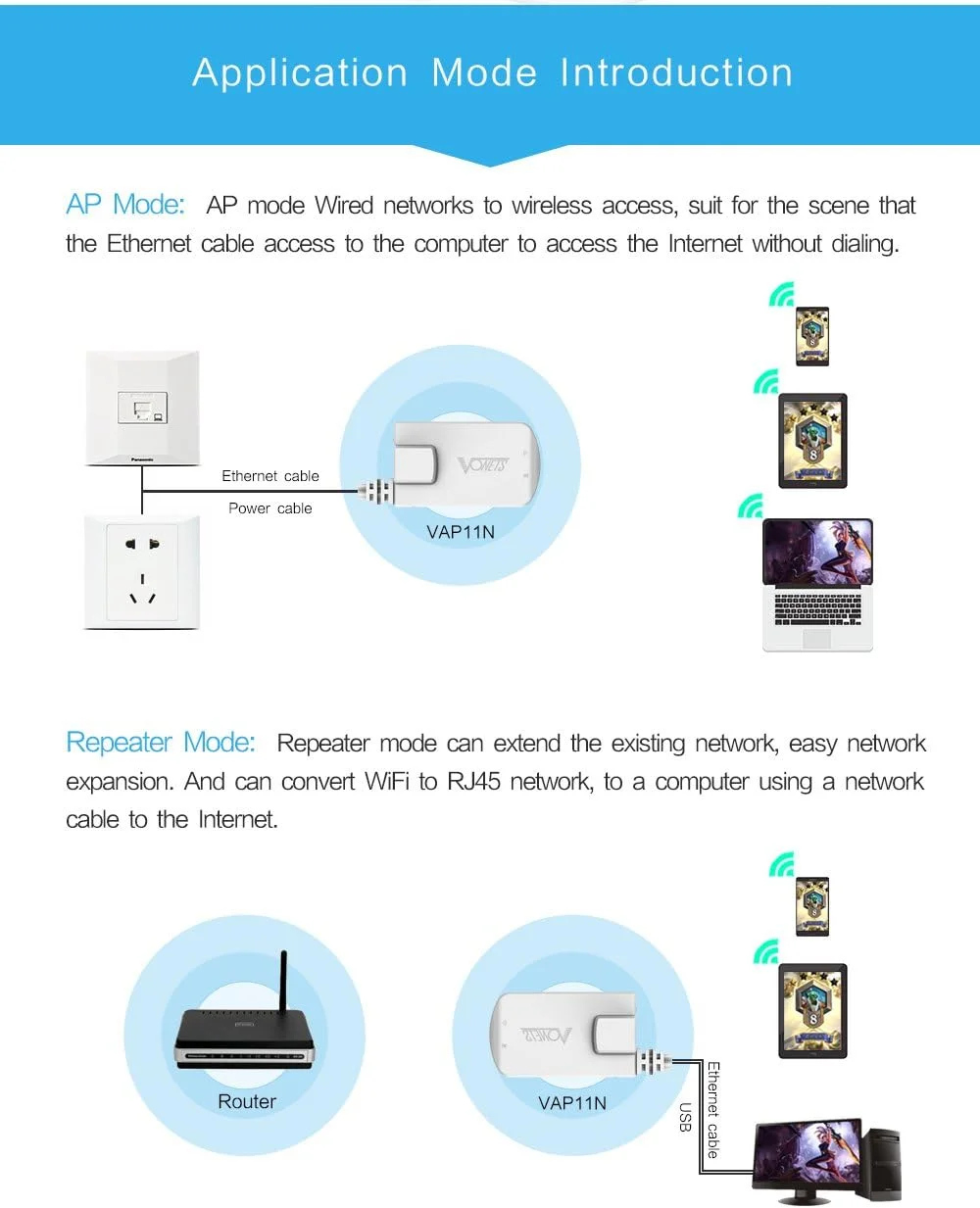 Application Mode Introduction

AP Mode: AP mode Wired networks to wireless access, suit for the scene that the Ethernet cable access to the computer to access the Internet without dialing.

Panasonic

Ethernet cable

Power cable

VONETS

VAP11N

Repeater Mode: Repeater mode can extend the existing network, easy network expansion. And can convert WiFi to RJ45 network, to a computer using a network cable to the Internet.

Router

VONETS

VAP11N

USB

Ethernet cable