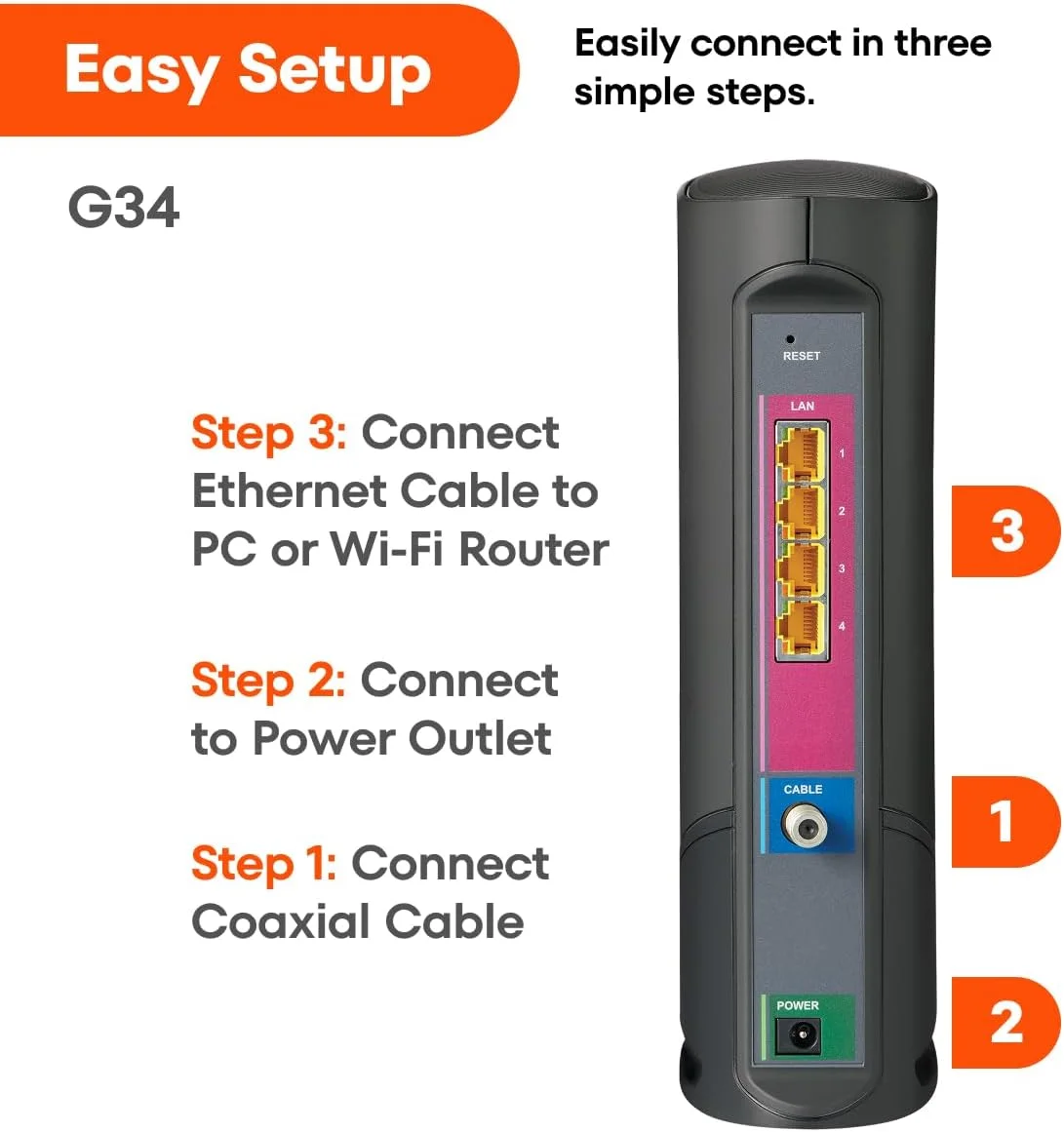 Easy Setup

Easily connect in three simple steps.

G34

Step 3: Connect Ethernet Cable to PC or Wi-Fi Router

Step 2: Connect to Power Outlet

Step 1: Connect Coaxial Cable

RESET

LAN

1

2

3

4

CABLE

POWER

3

1

2