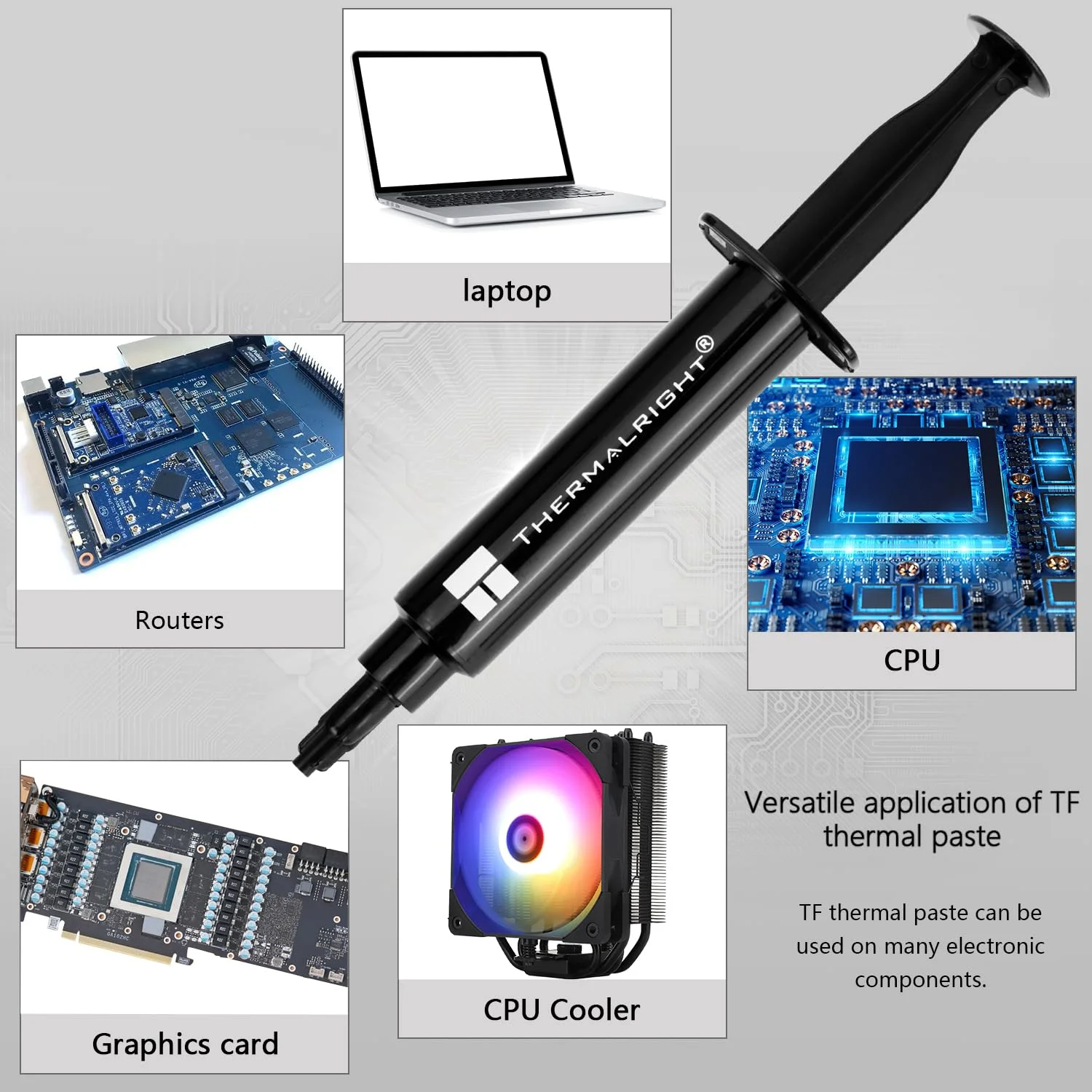 laptop

Routers

THERMALRIGHT®

CPU

Graphics card

CPU Cooler

Versatile application of TF thermal paste

TF thermal paste can be used on many electronic components.