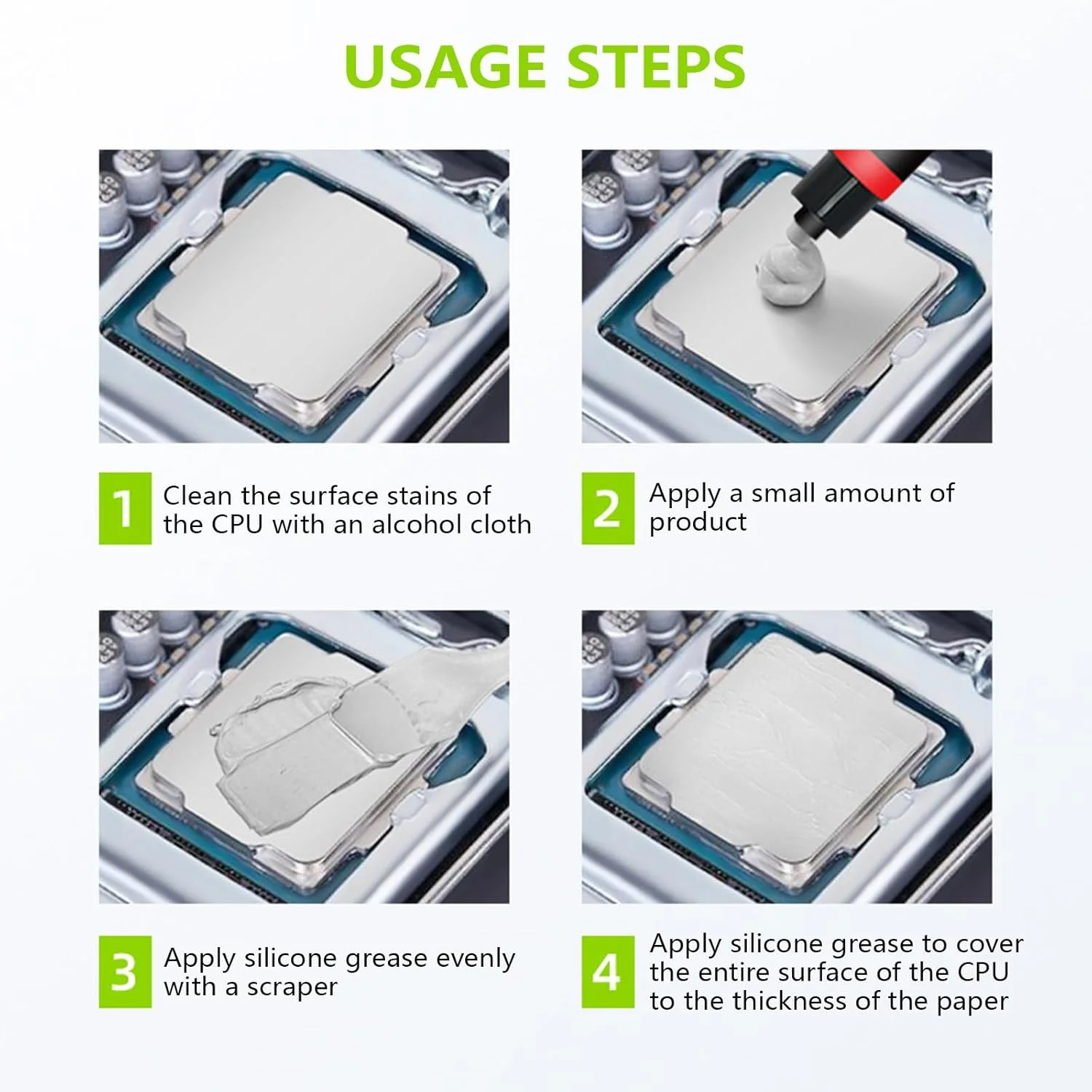 USAGE STEPS

1 Clean the surface stains of the CPU with an alcohol cloth

2 Apply a small amount of product

3 Apply silicone grease evenly with a scraper

4 Apply silicone grease to cover the entire surface of the CPU to the thickness of the paper