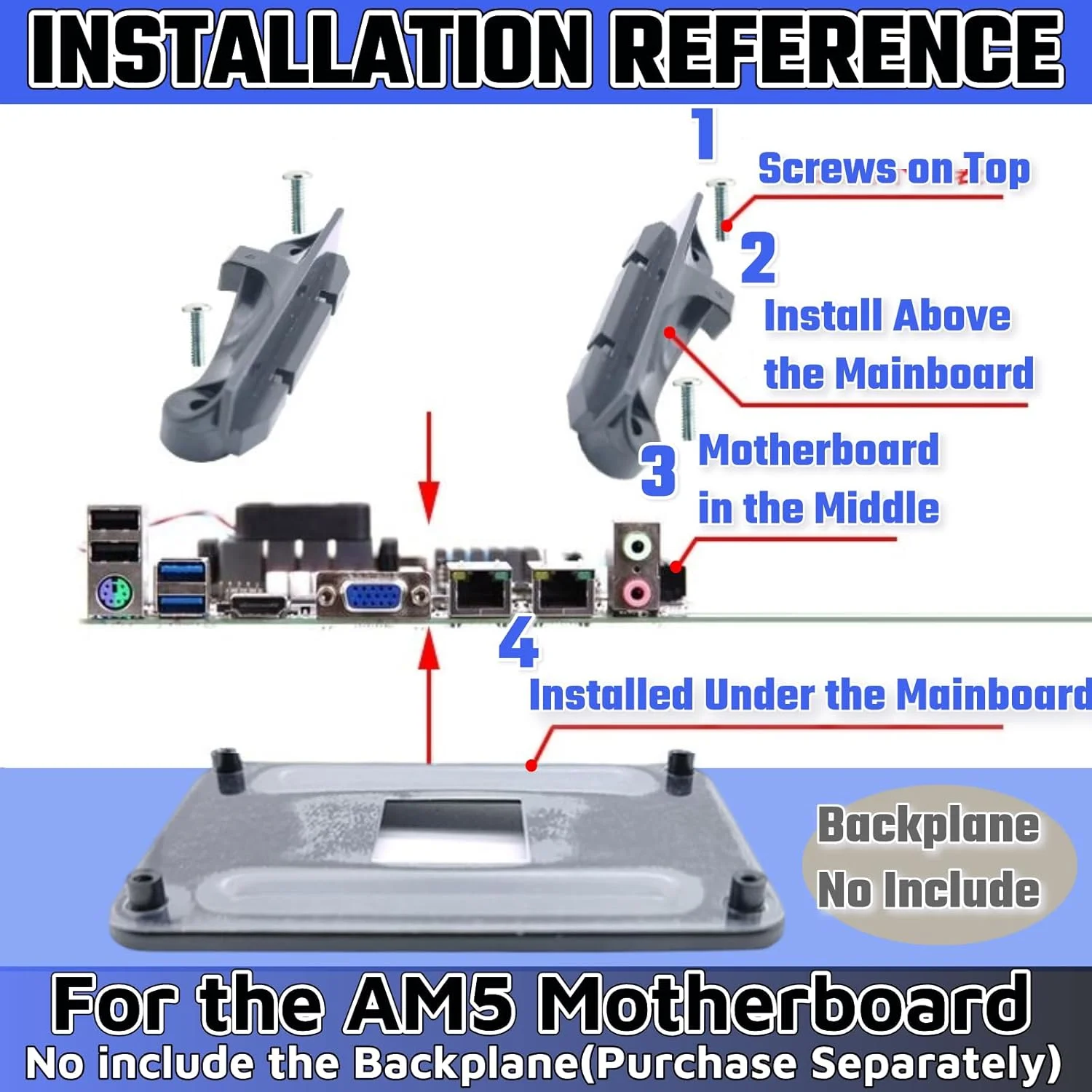 INSTALLATION REFERENCE

1
Screws on Top

2
Install Above the Mainboard

3
Motherboard in the Middle

4
Installed Under the Mainboard

Backplane No Include

For the AM5 Motherboard
No include the Backplane(Purchase Separately)