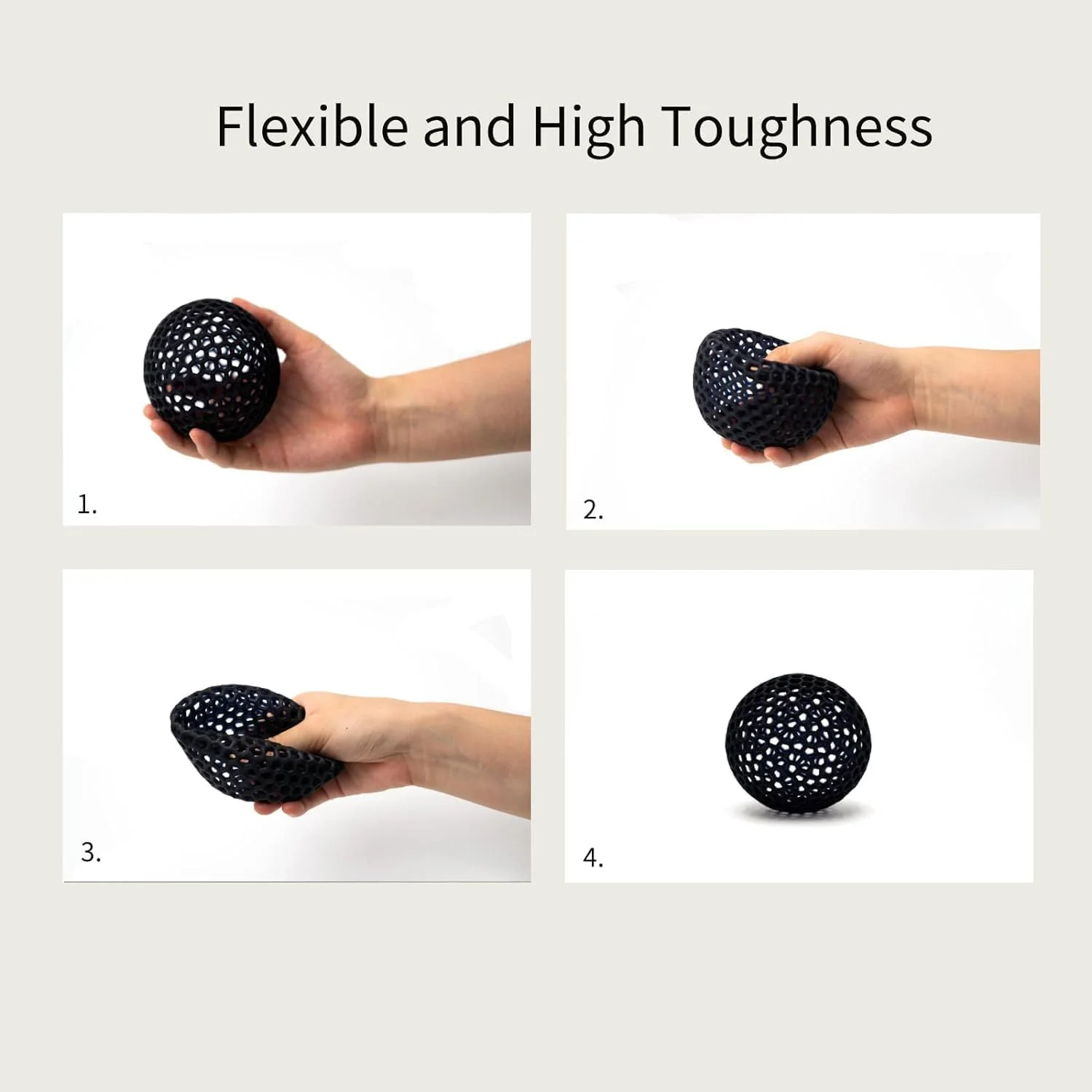 Flexible and High Toughness

1.

2.

3.

4.