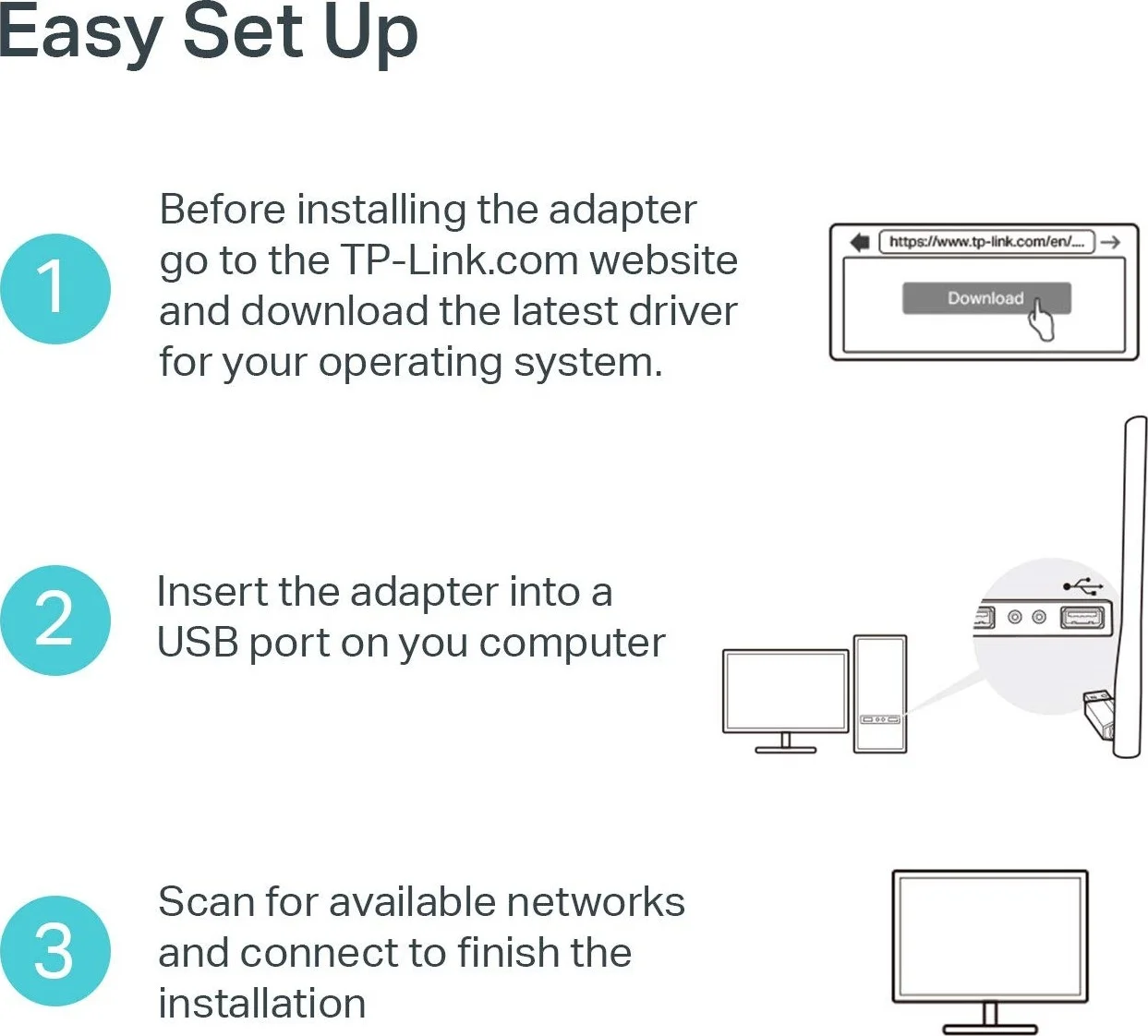 Easy Set Up

1

Before installing the adapter go to the TP-Link.com website and download the latest driver for your operating system.

https://www.tp-link.com/en/...

Download

2

Insert the adapter into a USB port on you computer

3

Scan for available networks and connect to finish the installation