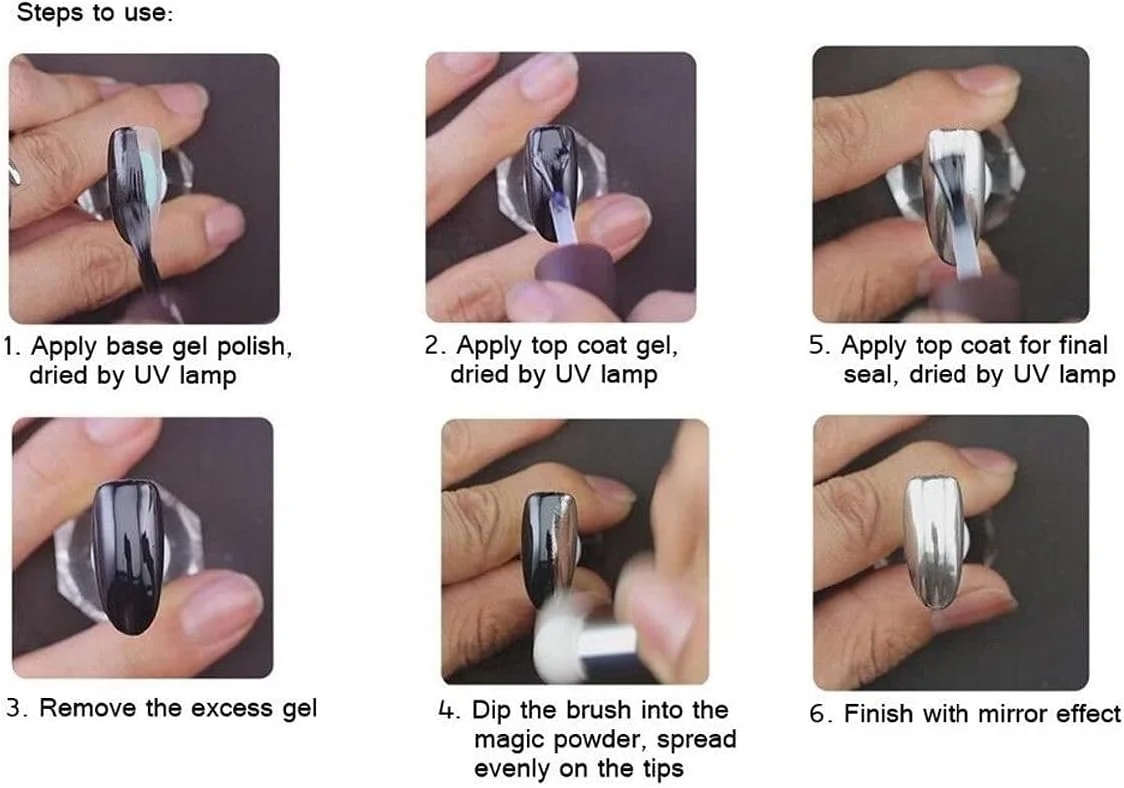 Steps to use:

1. Apply base gel polish, dried by UV lamp

2. Apply top coat gel, dried by UV lamp

5. Apply top coat for final seal, dried by UV lamp

3. Remove the excess gel

4. Dip the brush into the magic powder, spread evenly on the tips

6. Finish with mirror effect