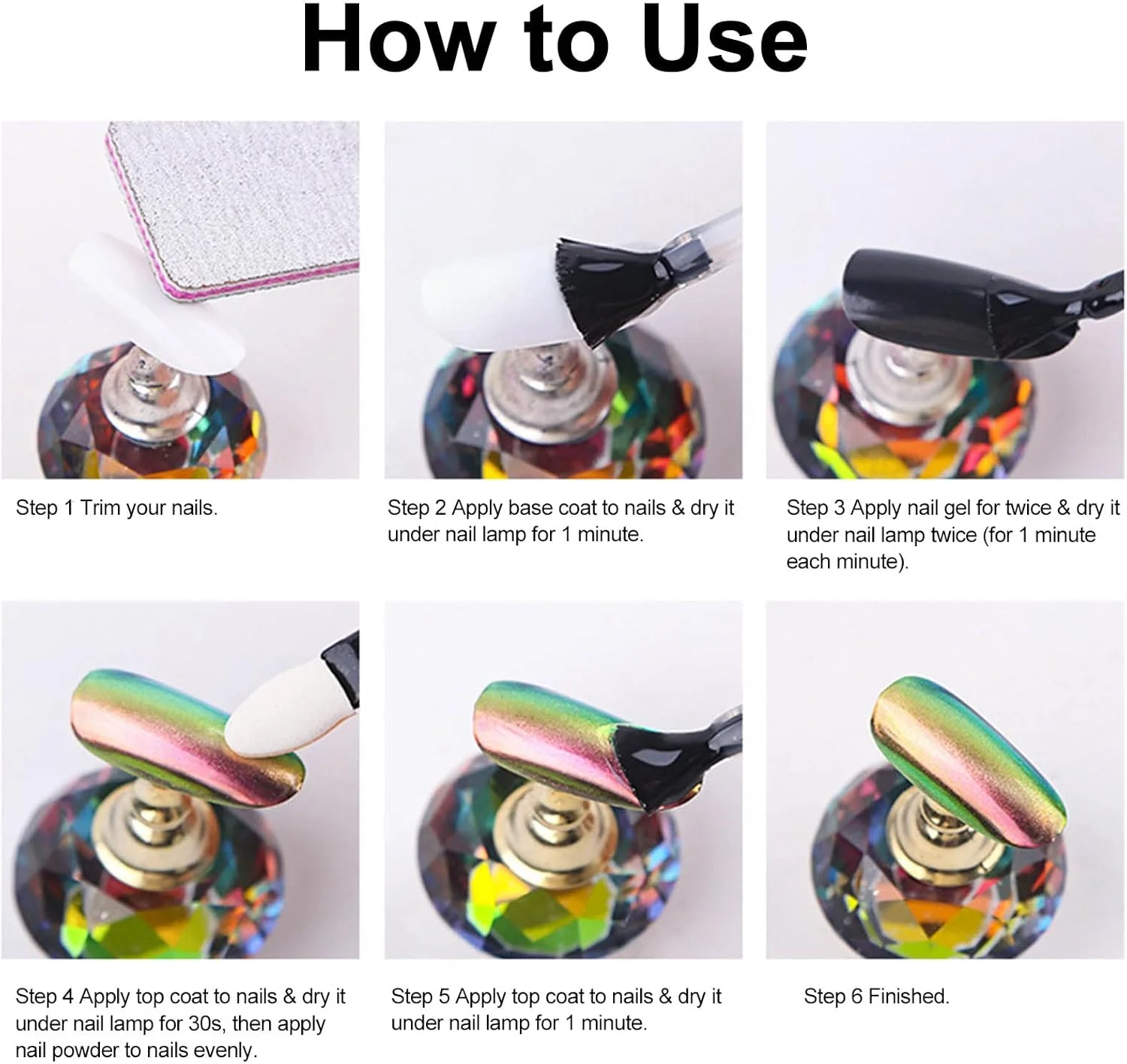 How to Use

Step 1 Trim your nails.

Step 2 Apply base coat to nails & dry it under nail lamp for 1 minute.

Step 3 Apply nail gel for twice & dry it under nail lamp twice (for 1 minute each minute).

Step 4 Apply top coat to nails & dry it under nail lamp for 30s, then apply nail powder to nails evenly.

Step 5 Apply top coat to nails & dry it under nail lamp for 1 minute.

Step 6 Finished.