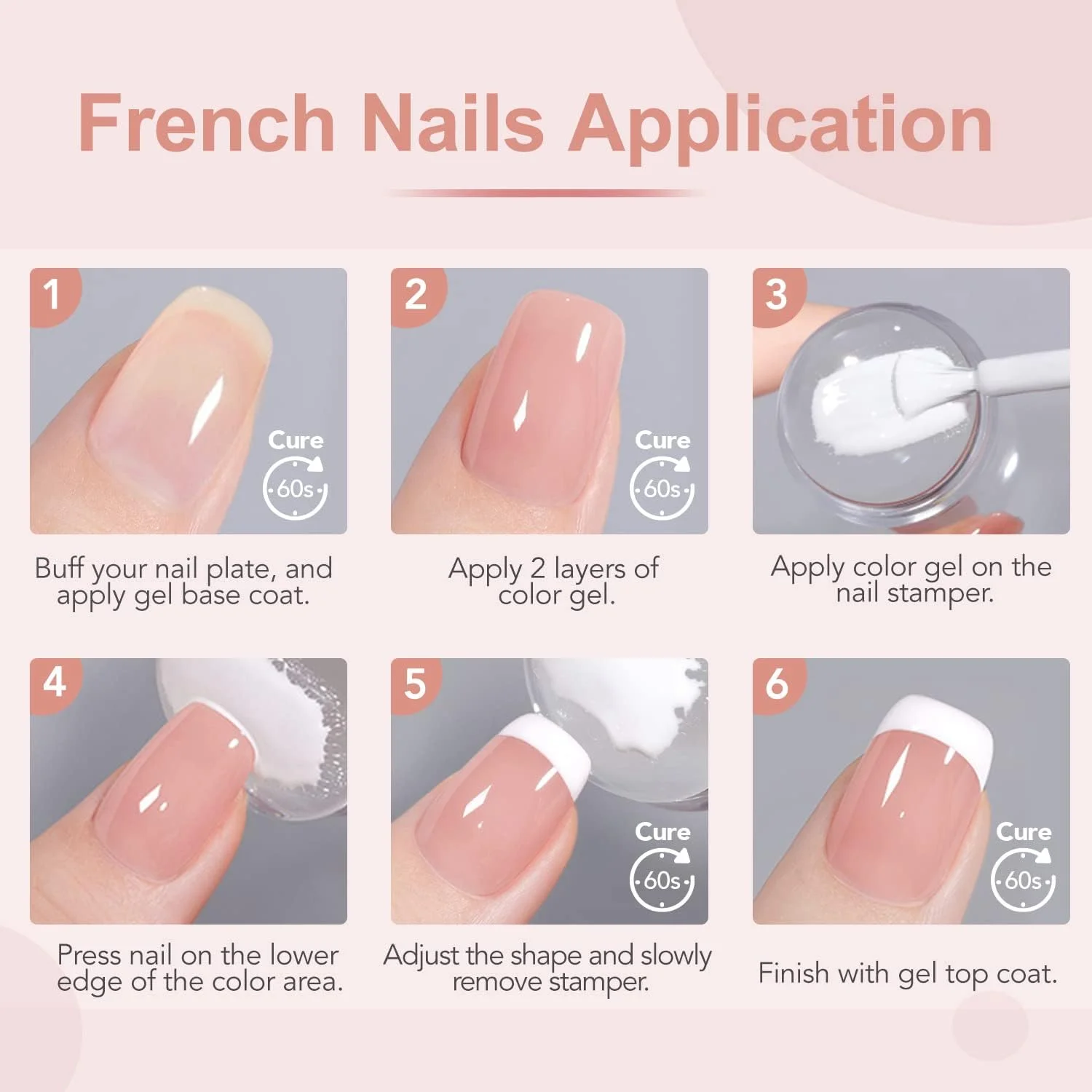 French Nails Application

1

Cure

60s

Buff your nail plate, and apply gel base coat.

2

Cure

60s

Apply 2 layers of color gel.

3

Apply color gel on the nail stamper.

4

Press nail on the lower edge of the color area.

5

Cure

60s

Adjust the shape and slowly remove stamper.

6

Cure

60s

Finish with gel top coat.