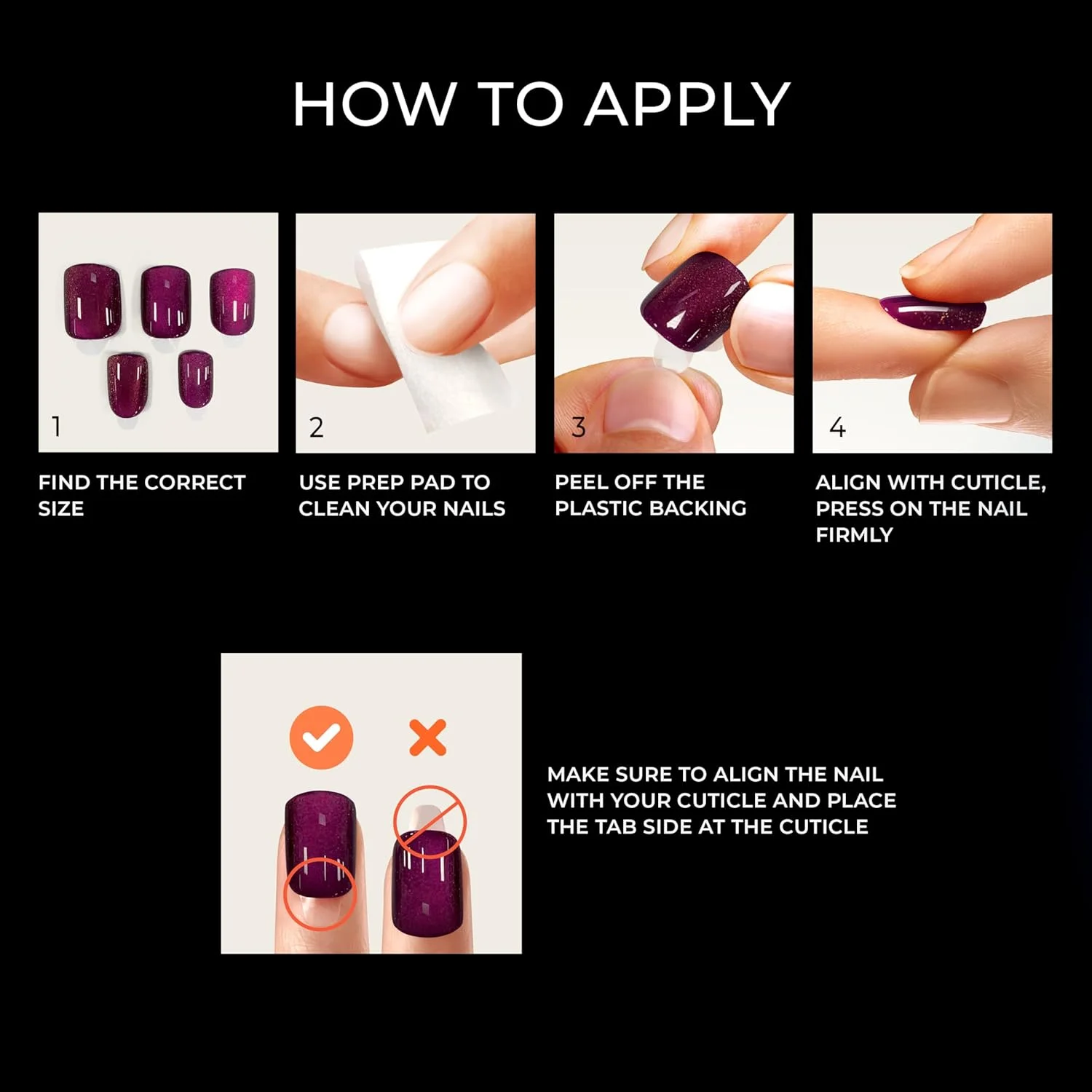 HOW TO APPLY

1

FIND THE CORRECT SIZE

2

USE PREP PAD TO CLEAN YOUR NAILS

3

PEEL OFF THE PLASTIC BACKING

4

ALIGN WITH CUTICLE, PRESS ON THE NAIL FIRMLY

MAKE SURE TO ALIGN THE NAIL WITH YOUR CUTICLE AND PLACE THE TAB SIDE AT THE CUTICLE