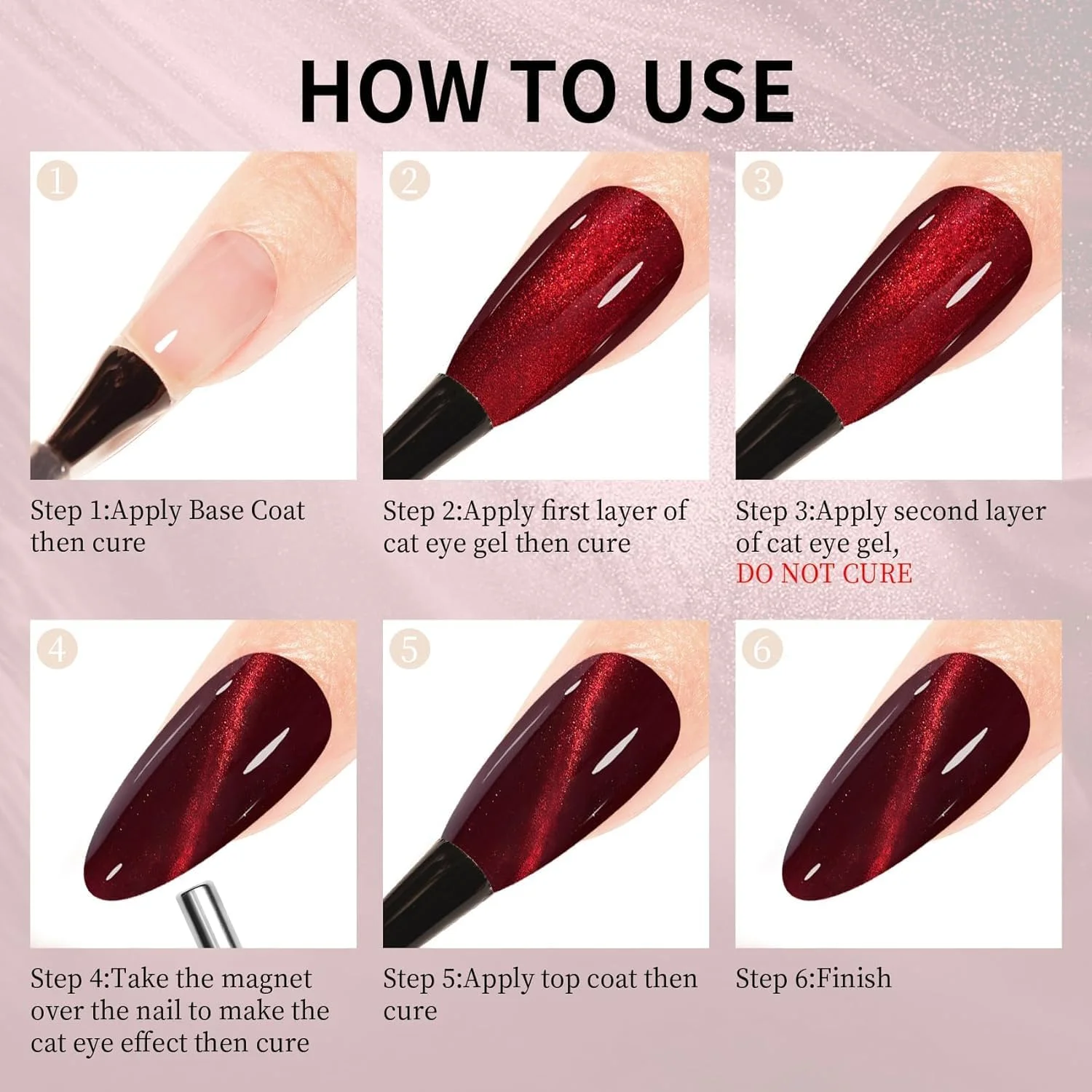 HOW TO USE

1

Step 1:Apply Base Coat then cure

2

Step 2:Apply first layer of cat eye gel then cure

3

Step 3:Apply second layer of cat eye gel, DO NOT CURE

4

Step 4:Take the magnet over the nail to make the cat eye effect then cure

5

Step 5:Apply top coat then cure

6

Step 6:Finish