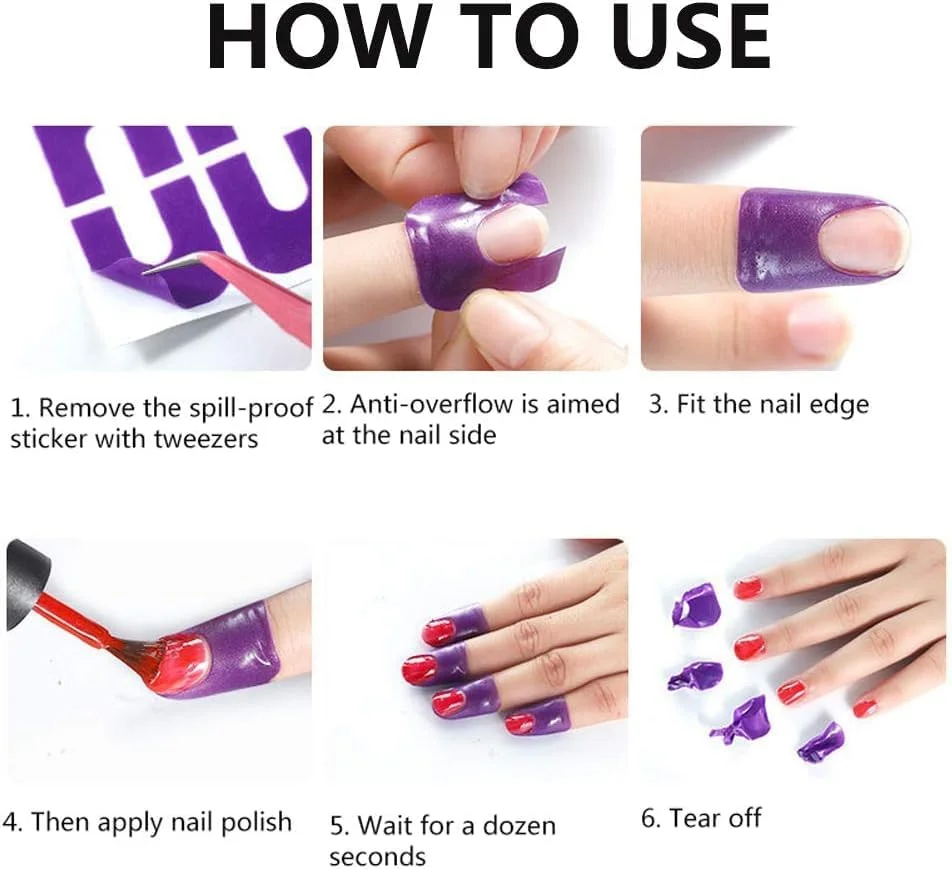 HOW TO USE

1. Remove the spill-proof sticker with tweezers

2. Anti-overflow is aimed at the nail side

3. Fit the nail edge

4. Then apply nail polish

5. Wait for a dozen seconds

6. Tear off