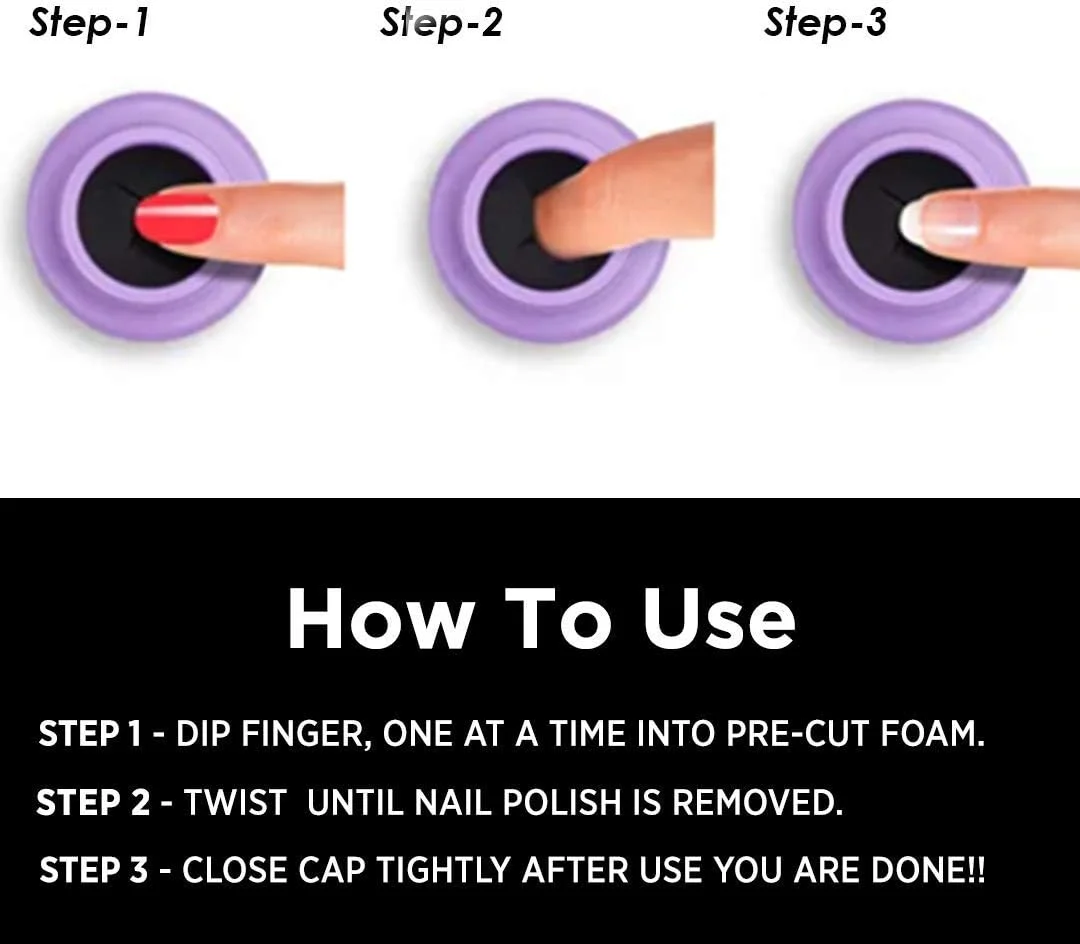 Step-1

Step-2

Step-3

How To Use

STEP 1 - DIP FINGER, ONE AT A TIME INTO PRE-CUT FOAM.

STEP 2 - TWIST UNTIL NAIL POLISH IS REMOVED.

STEP 3 - CLOSE CAP TIGHTLY AFTER USE YOU ARE DONE!!