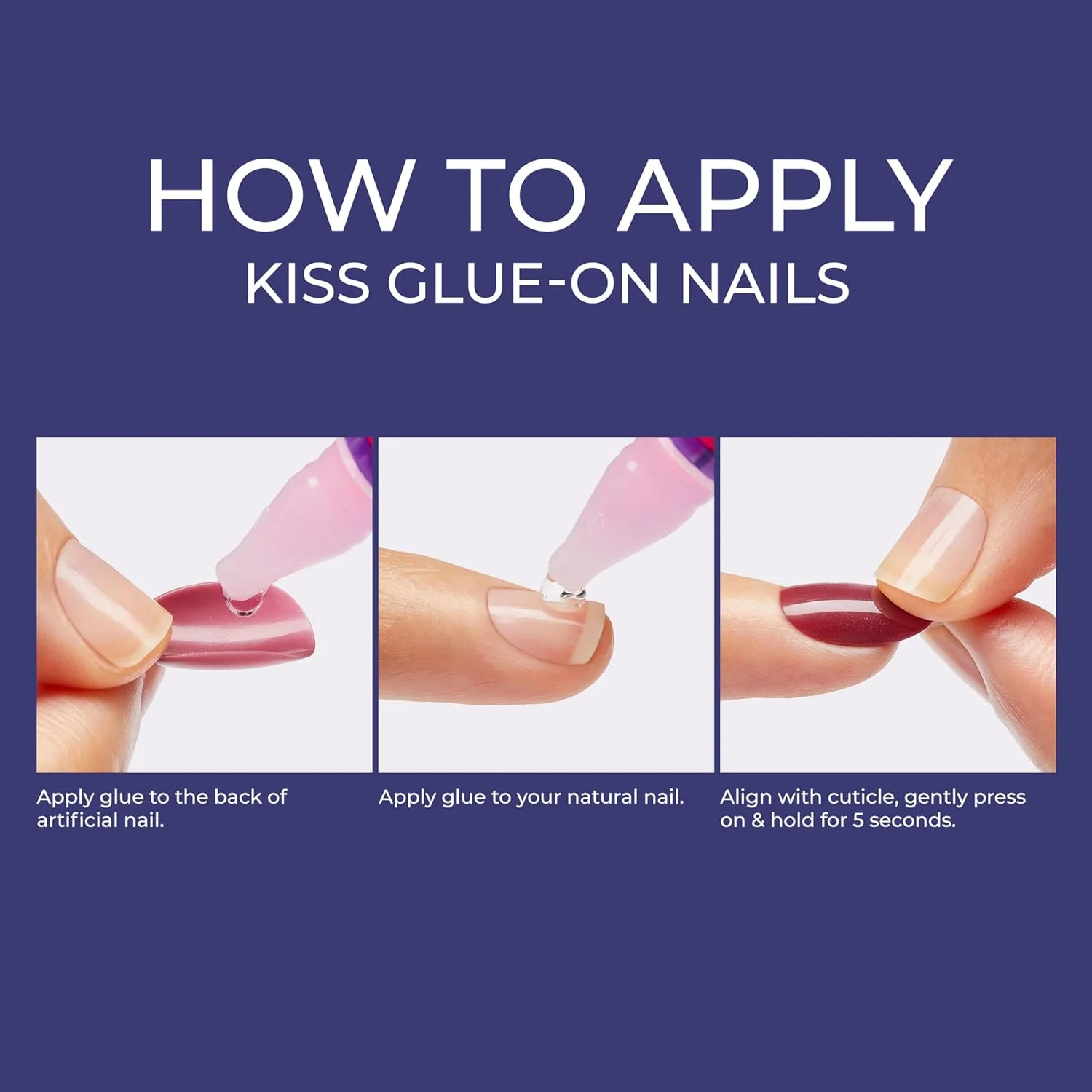 HOW TO APPLY
KISS GLUE-ON NAILS

Apply glue to the back of artificial nail.

Apply glue to your natural nail.

Align with cuticle, gently press on & hold for 5 seconds.