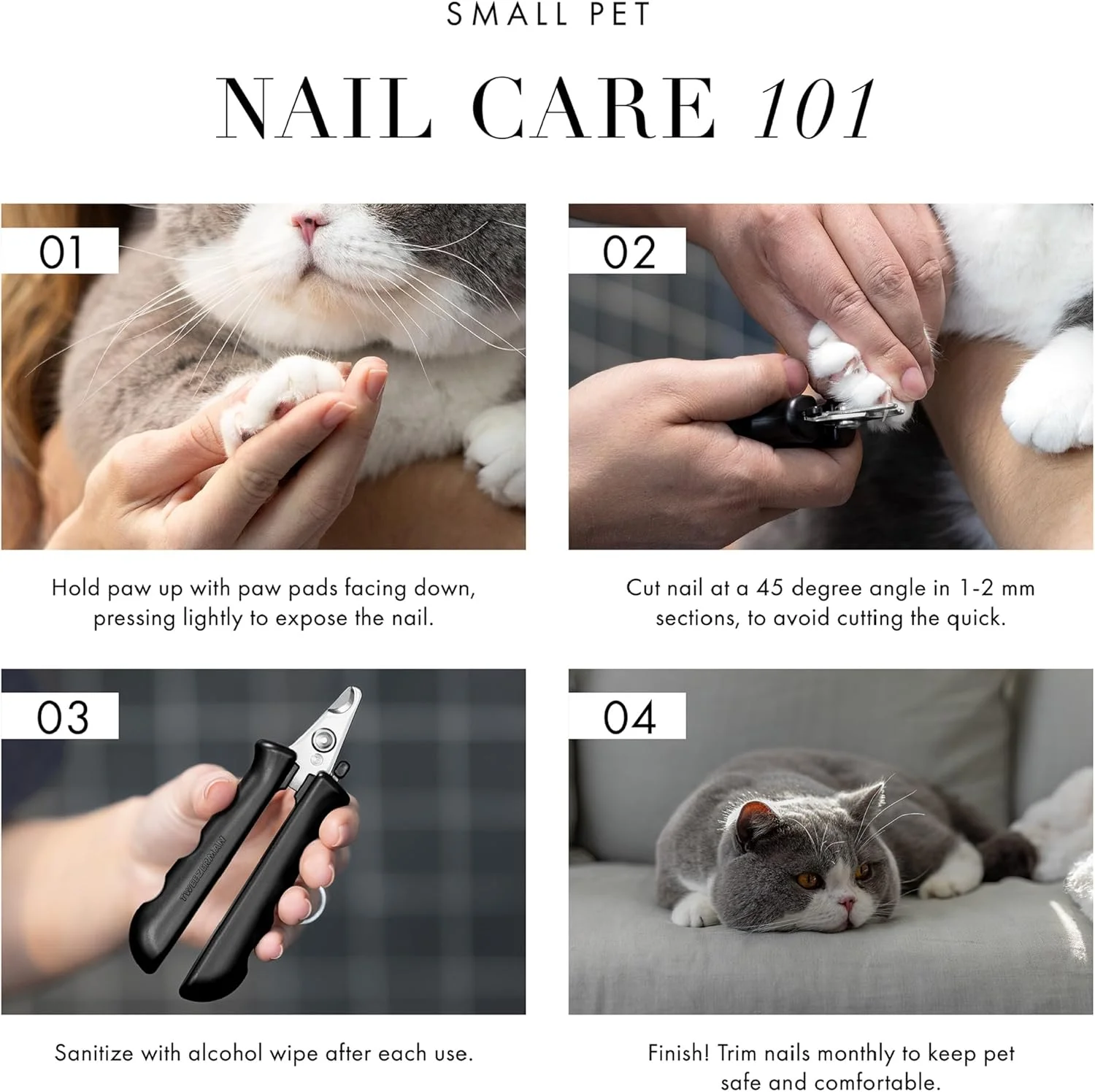 SMALL PET

NAIL CARE 101

01

Hold paw up with paw pads facing down, pressing lightly to expose the nail.

02

Cut nail at a 45 degree angle in 1-2 mm sections, to avoid cutting the quick.

03

TWEEZERMAN

Sanitize with alcohol wipe after each use.

04

Finish! Trim nails monthly to keep pet safe and comfortable.