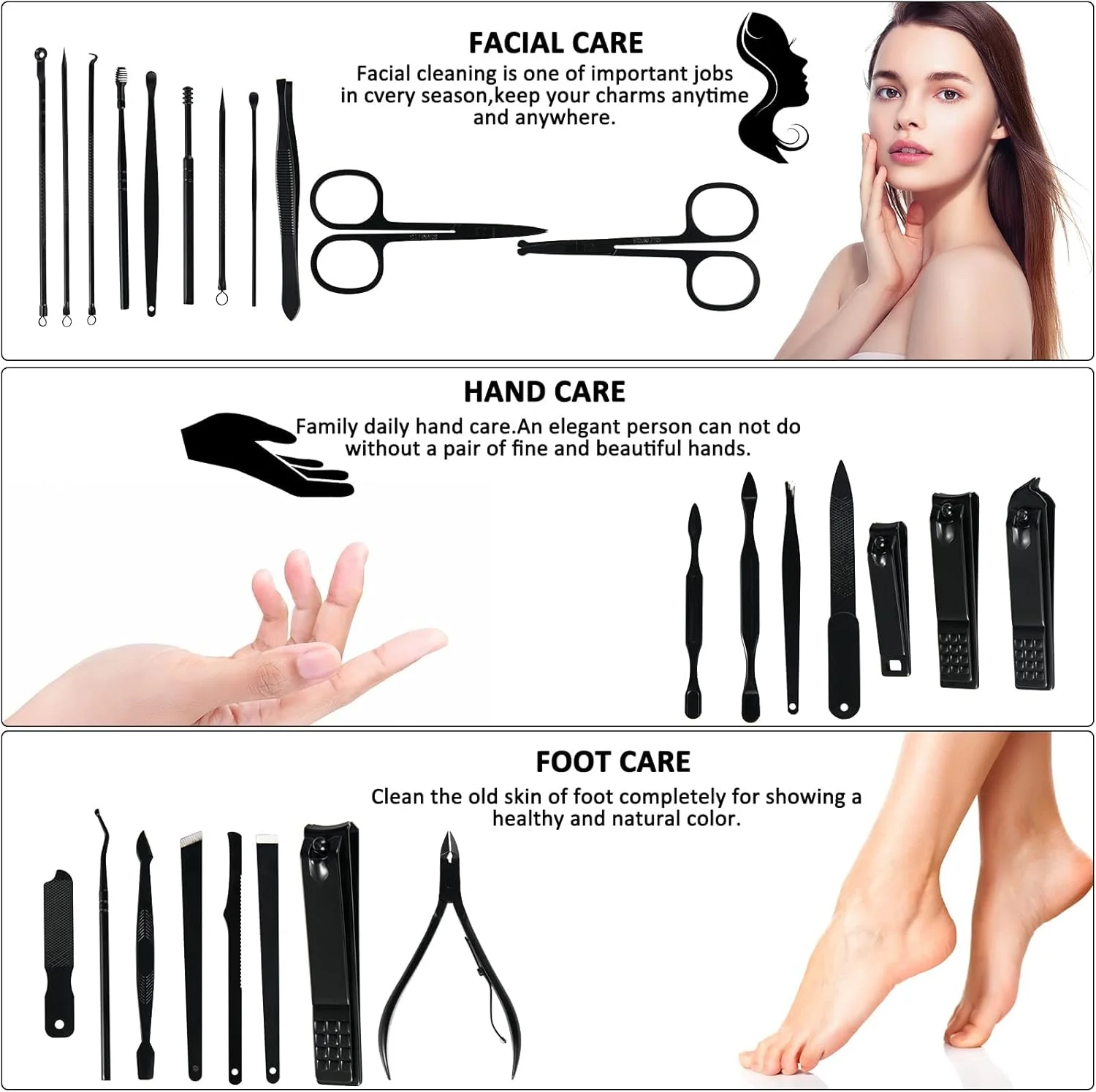 FACIAL CARE
Facial cleaning is one of important jobs in cvery season,keep your charms anytime and anywhere.

HAND CARE
Family daily hand care.An elegant person can not do without a pair of fine and beautiful hands.

FOOT CARE
Clean the old skin of foot completely for showing a healthy and natural color.