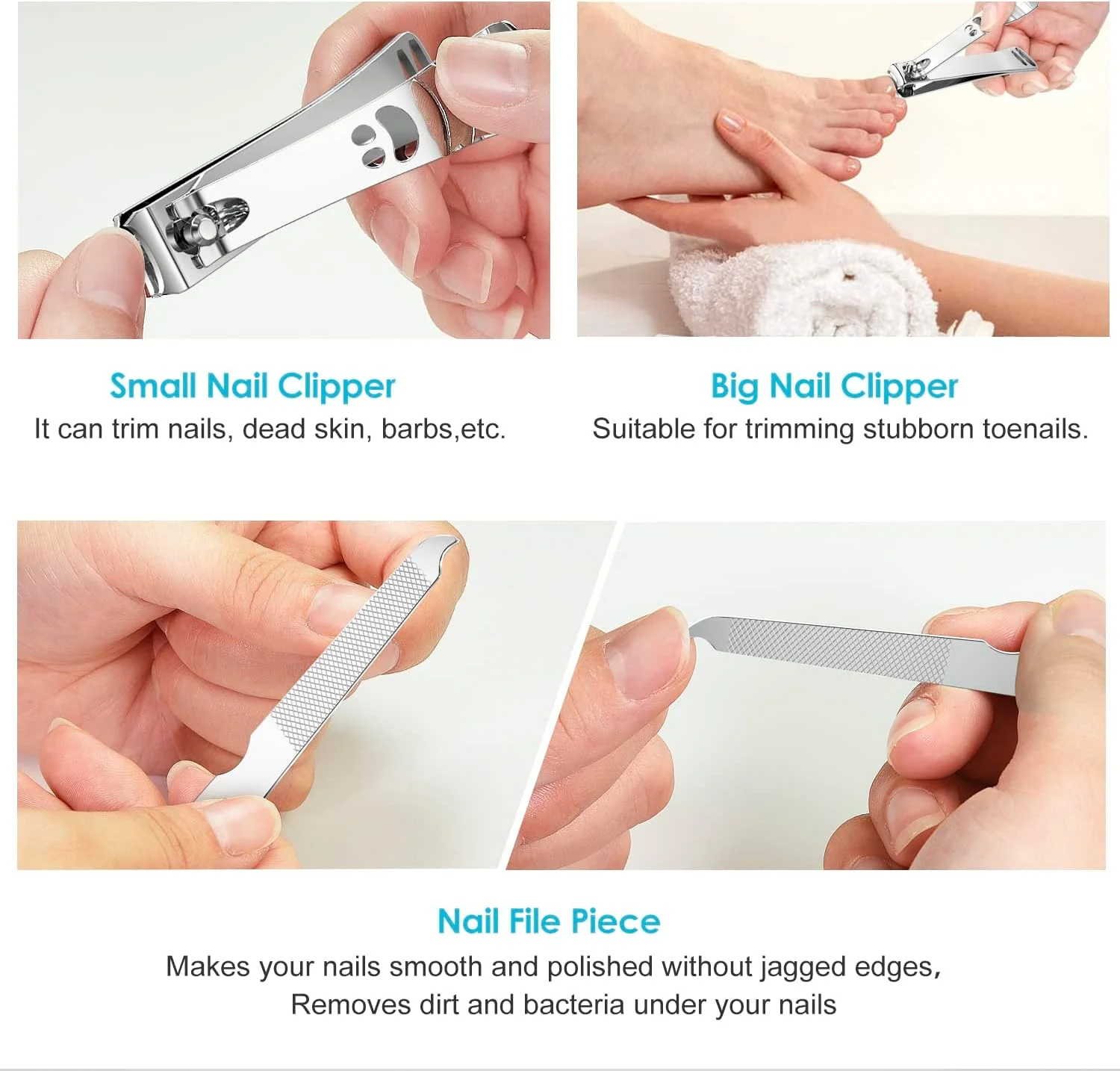 Small Nail Clipper
It can trim nails, dead skin, barbs,etc.

Big Nail Clipper
Suitable for trimming stubborn toenails.

Nail File Piece
Makes your nails smooth and polished without jagged edges,
Removes dirt and bacteria under your nails