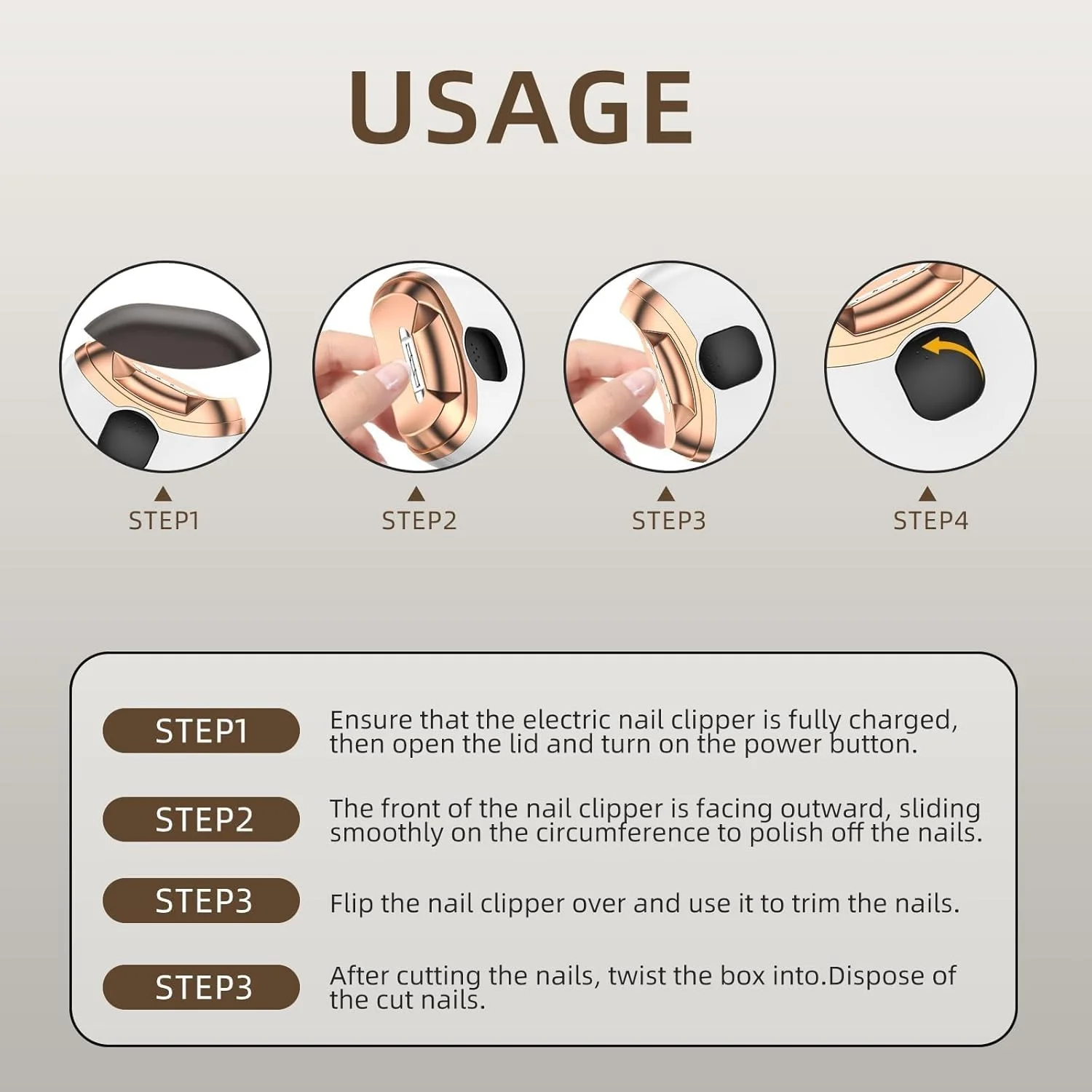 USAGE

STEP1

STEP2

STEP3

STEP4

STEP1 Ensure that the electric nail clipper is fully charged, then open the lid and turn on the power button.

STEP2 The front of the nail clipper is facing outward, sliding smoothly on the circumference to polish off the nails.

STEP3 Flip the nail clipper over and use it to trim the nails.

STEP3 After cutting the nails, twist the box into.Dispose of the cut nails.