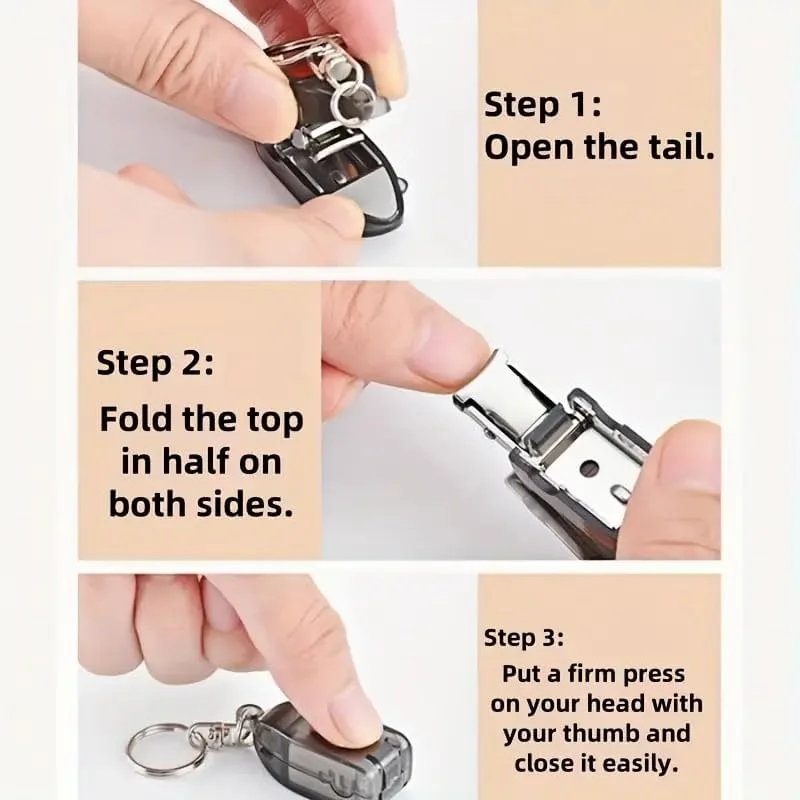 Step 1:
Open the tail.

Step 2:
Fold the top in half on both sides.

Step 3:
Put a firm press on your head with your thumb and close it easily.