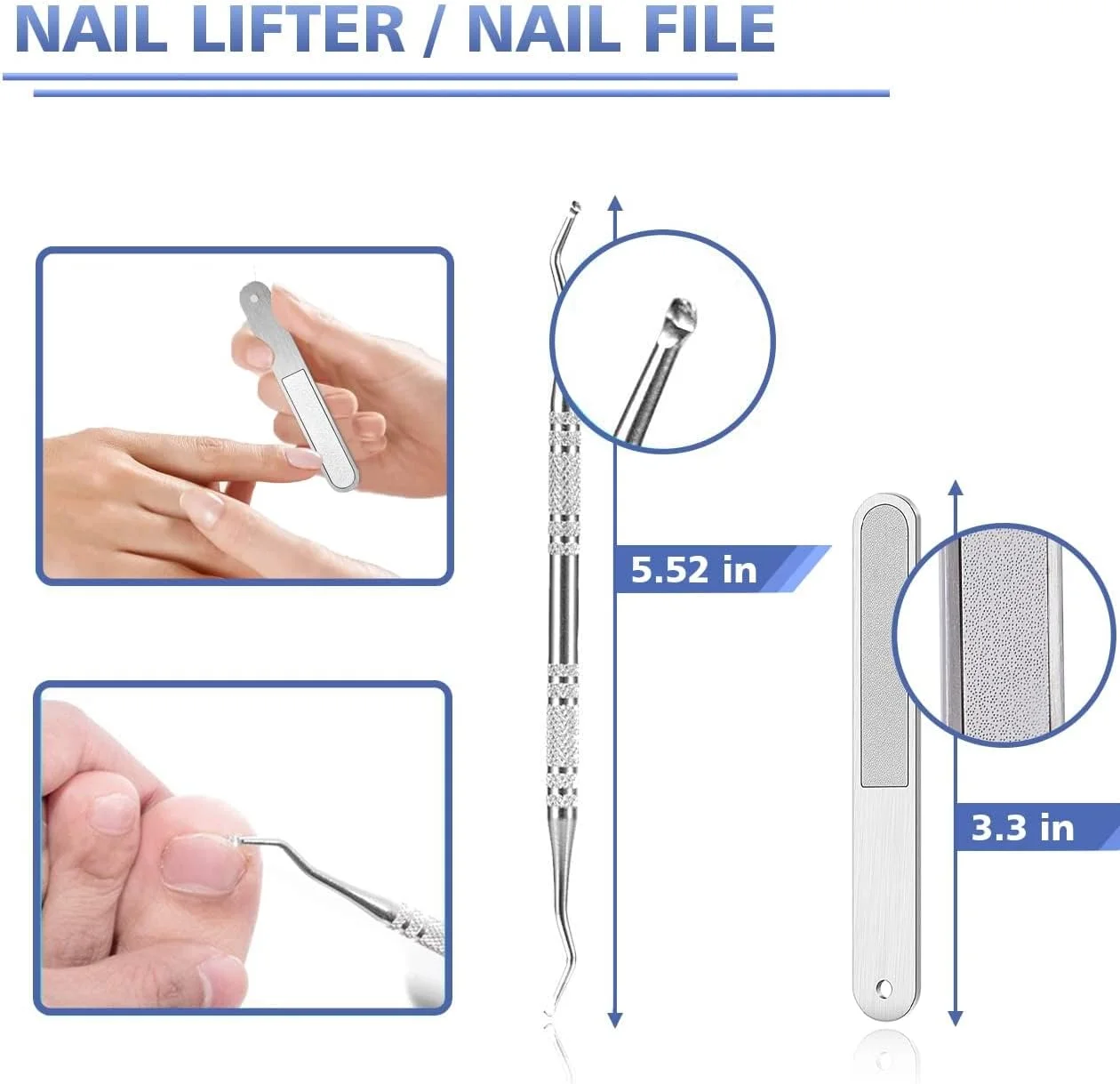 NAIL LIFTER / NAIL FILE

5.52 in

3.3 in