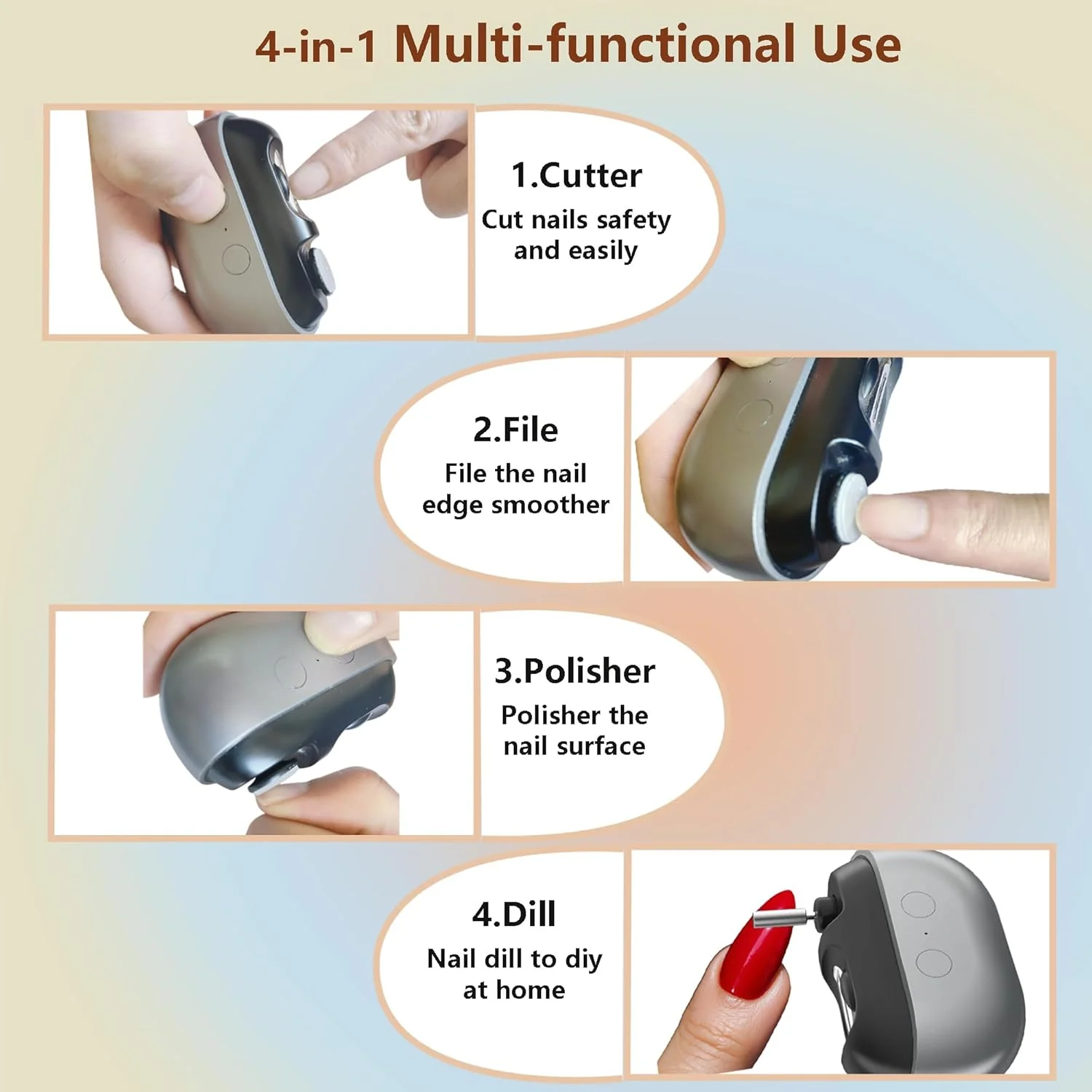 4-in-1 Multi-functional Use

1.Cutter
Cut nails safety and easily

2.File
File the nail edge smoother

3.Polisher
Polisher the nail surface

4.Dill
Nail dill to diy at home