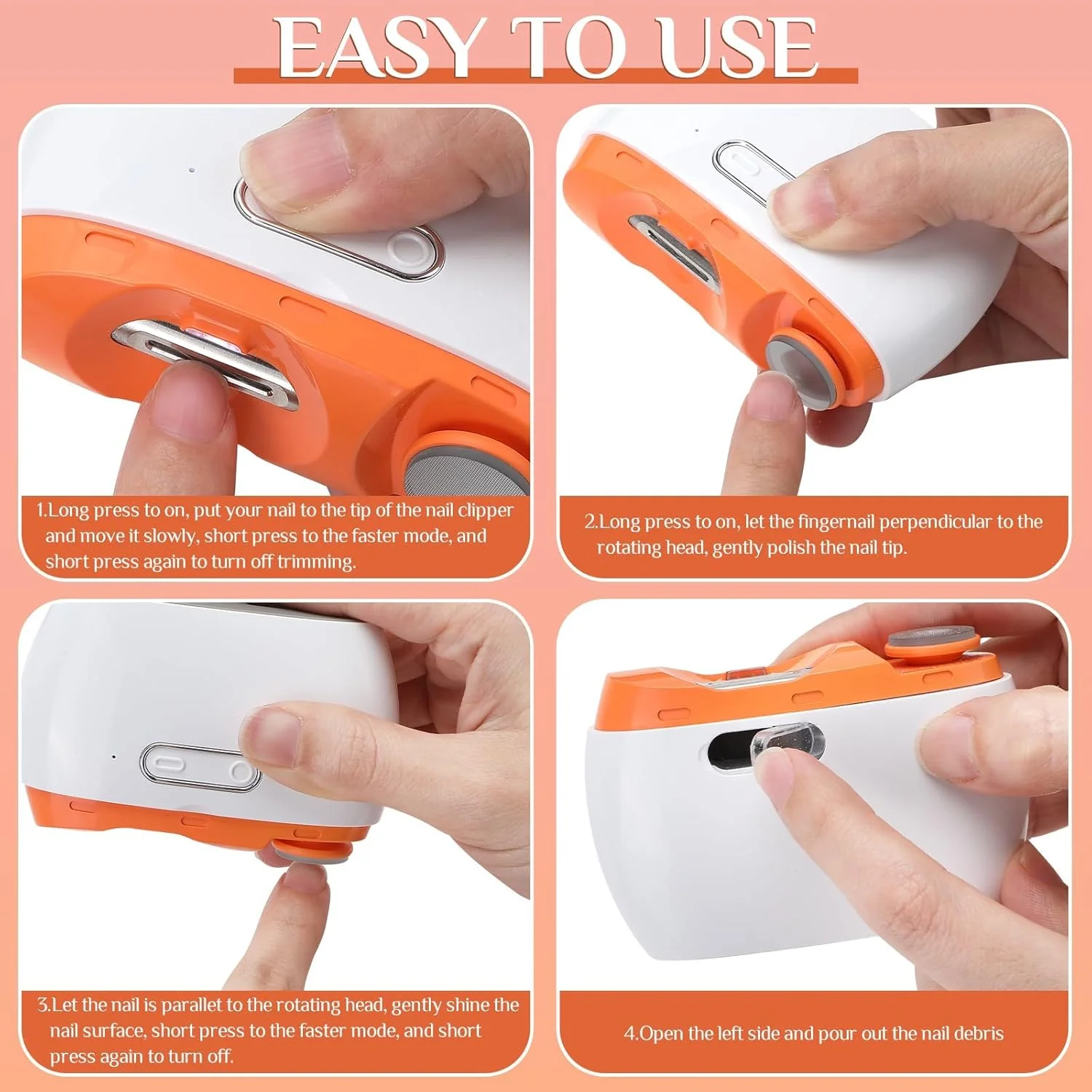 EASY TO USE

1.Long press to on, put your nail to the tip of the nail clipper and move it slowly, short press to the faster mode, and short press again to turn off trimming.

2.Long press to on, let the fingernail perpendicular to the rotating head, gently polish the nail tip.

3.Let the nail is parallet to the rotating head, gently shine the nail surface, short press to the faster mode, and short press again to turn off.

4.Open the left side and pour out the nail debris