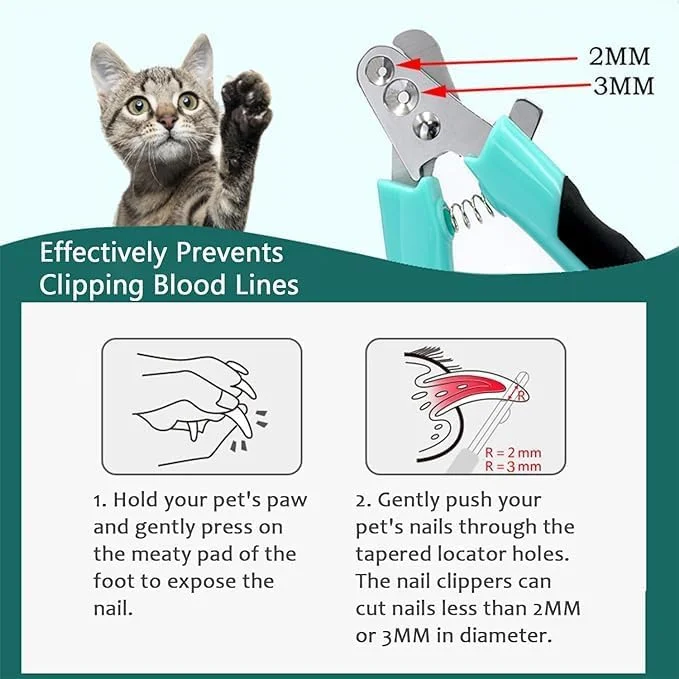 2MM
3MM

Effectively Prevents Clipping Blood Lines

R
R = 2 mm
R = 3 mm

1. Hold your pet's paw and gently press on the meaty pad of the foot to expose the nail.

2. Gently push your pet's nails through the tapered locator holes. The nail clippers can cut nails less than 2MM or 3MM in diameter.