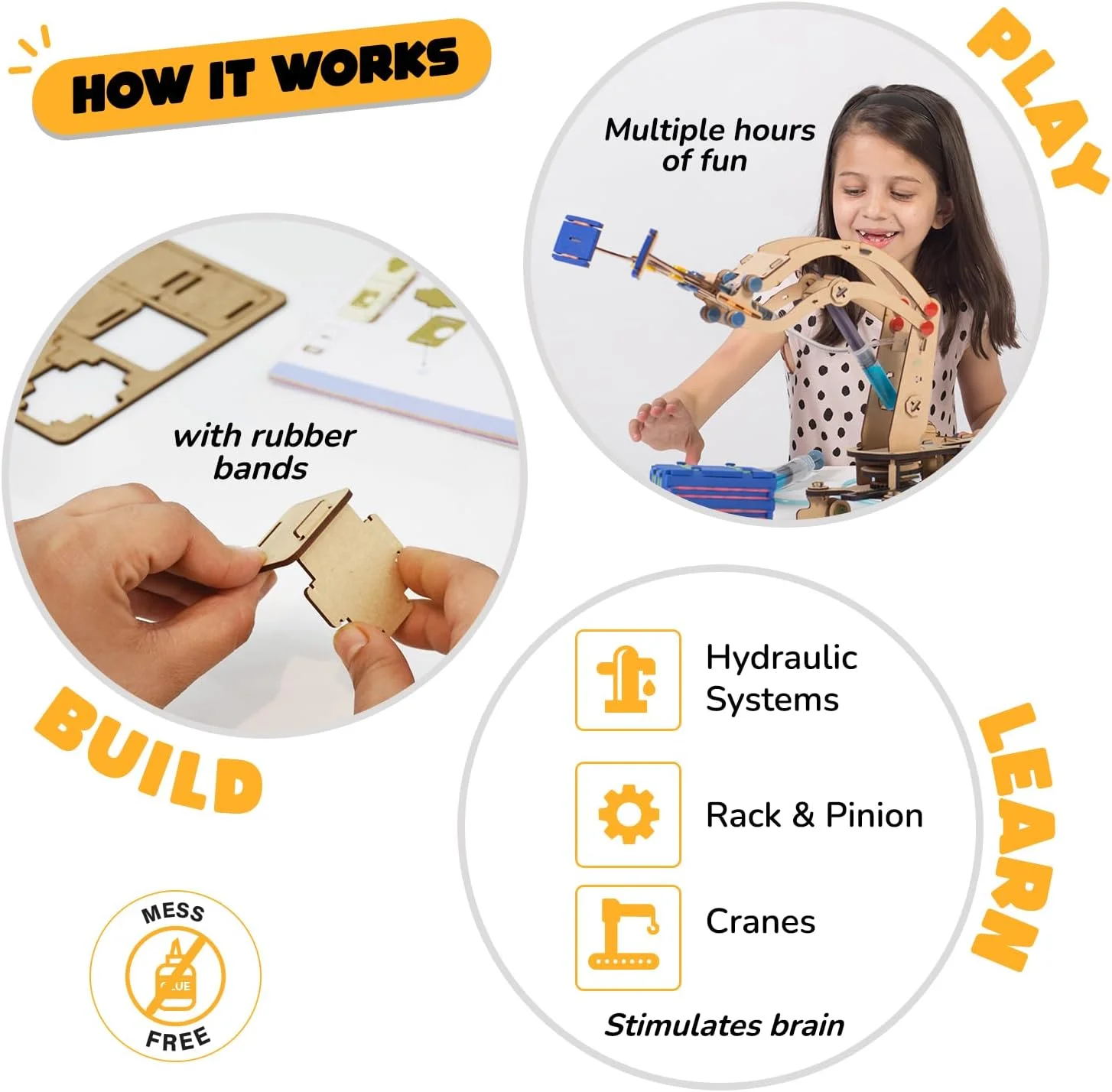 HOW IT WORKS

PLAY

Multiple hours of fun

with rubber bands

BUILD

Hydraulic Systems

Rack & Pinion

Cranes

Stimulates brain

LEARN

MESS
GLUE
FREE