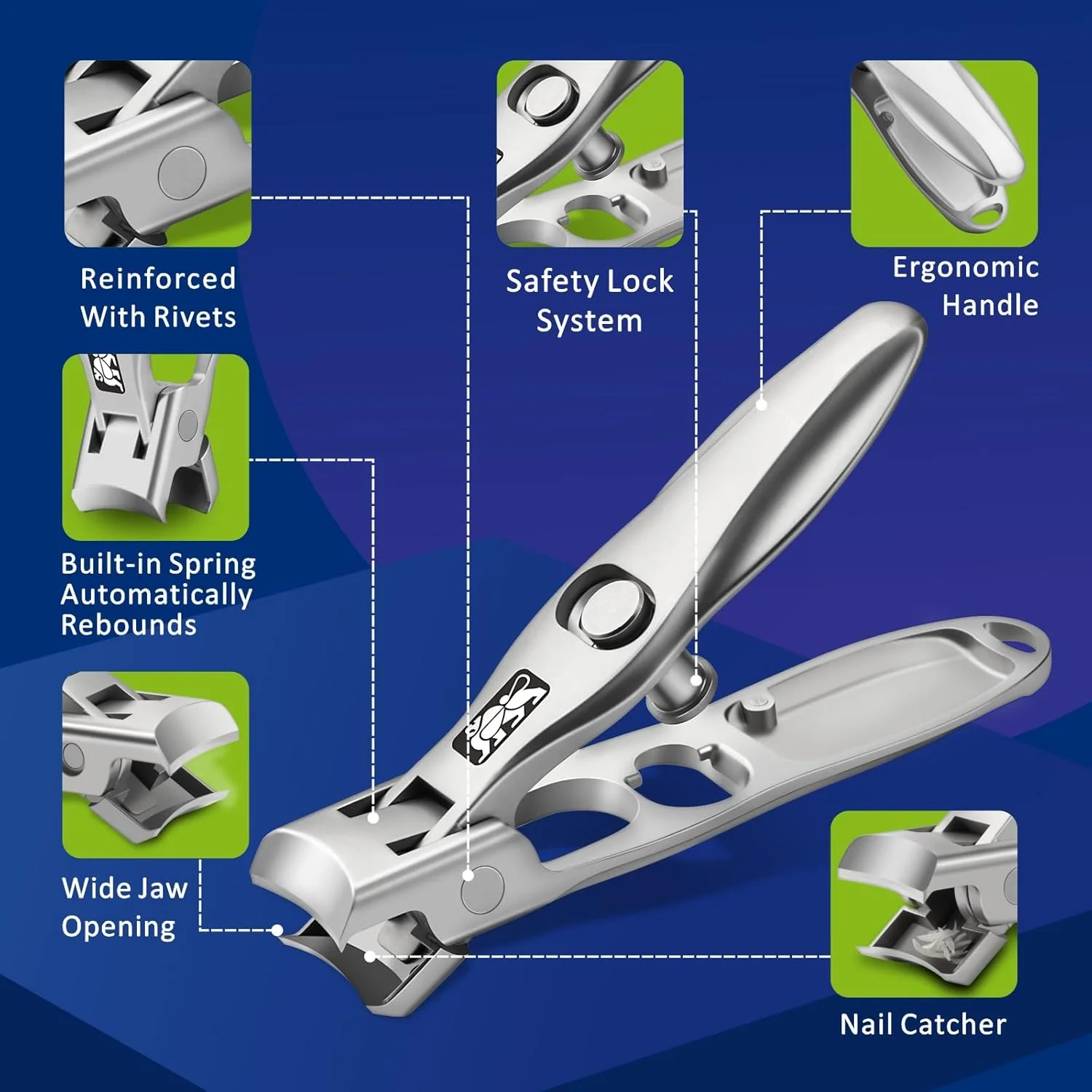 Reinforced With Rivets

Safety Lock System

Ergonomic Handle

Built-in Spring Automatically Rebounds

Wide Jaw Opening

Nail Catcher