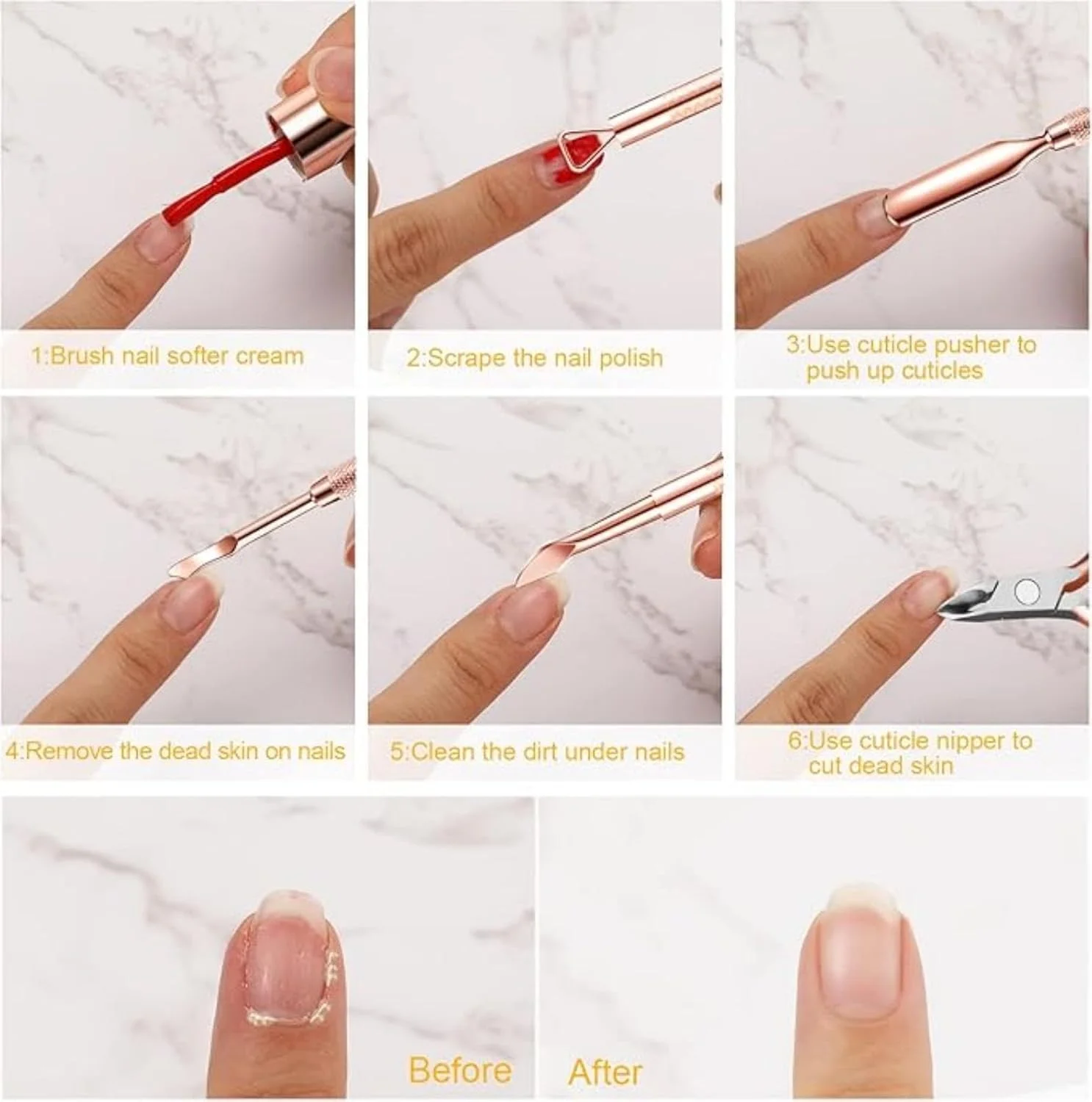 1:Brush nail softer cream

2:Scrape the nail polish

3:Use cuticle pusher to push up cuticles

4:Remove the dead skin on nails

5:Clean the dirt under nails

6:Use cuticle nipper to cut dead skin

Before

After