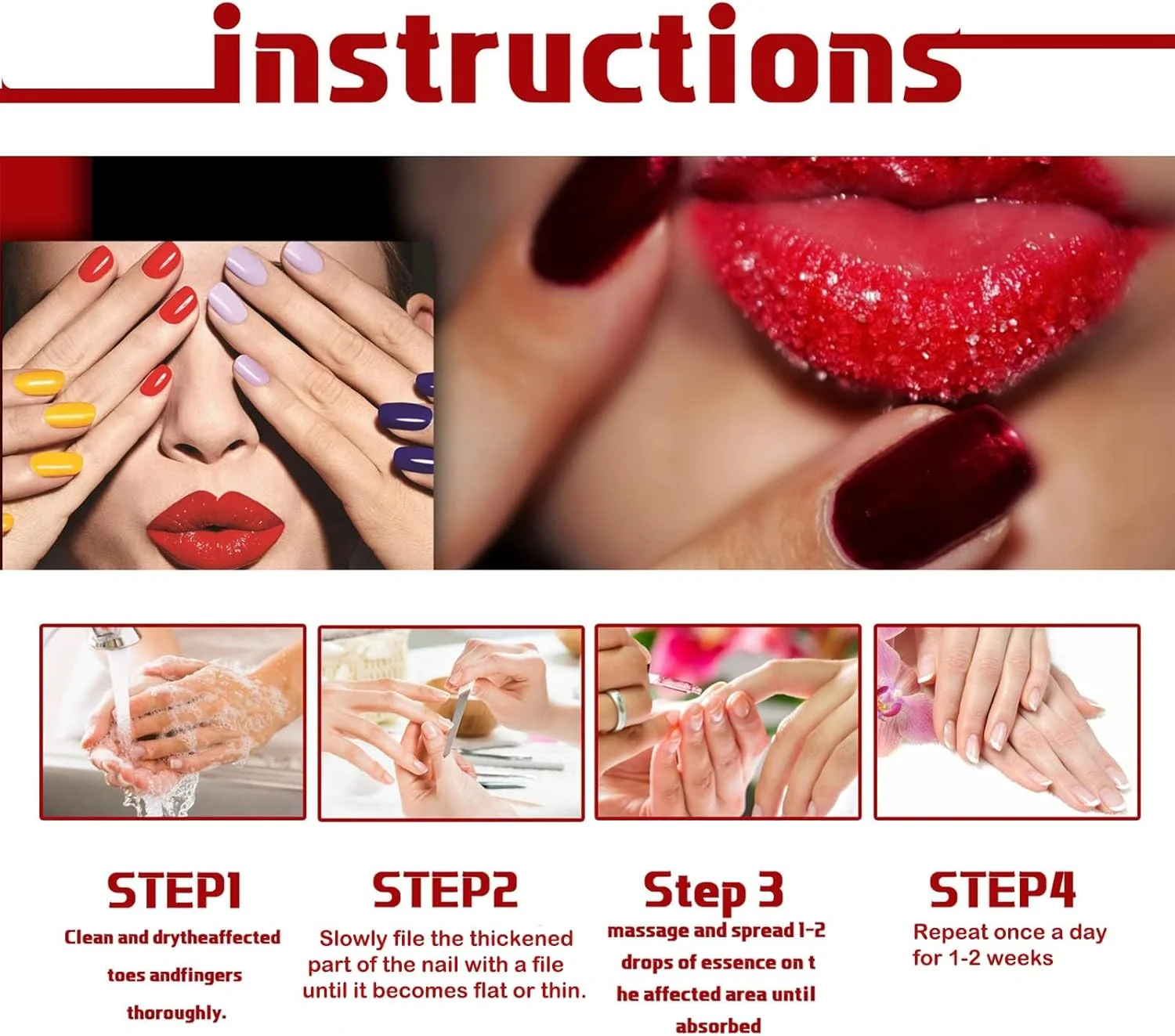 instructions

STEP1
Clean and drytheaffected toes andfingers thoroughly.

STEP2
Slowly file the thickened part of the nail with a file until it becomes flat or thin.

Step 3
massage and spread 1-2 drops of essence on t he affected area until absorbed

STEP4
Repeat once a day for 1-2 weeks