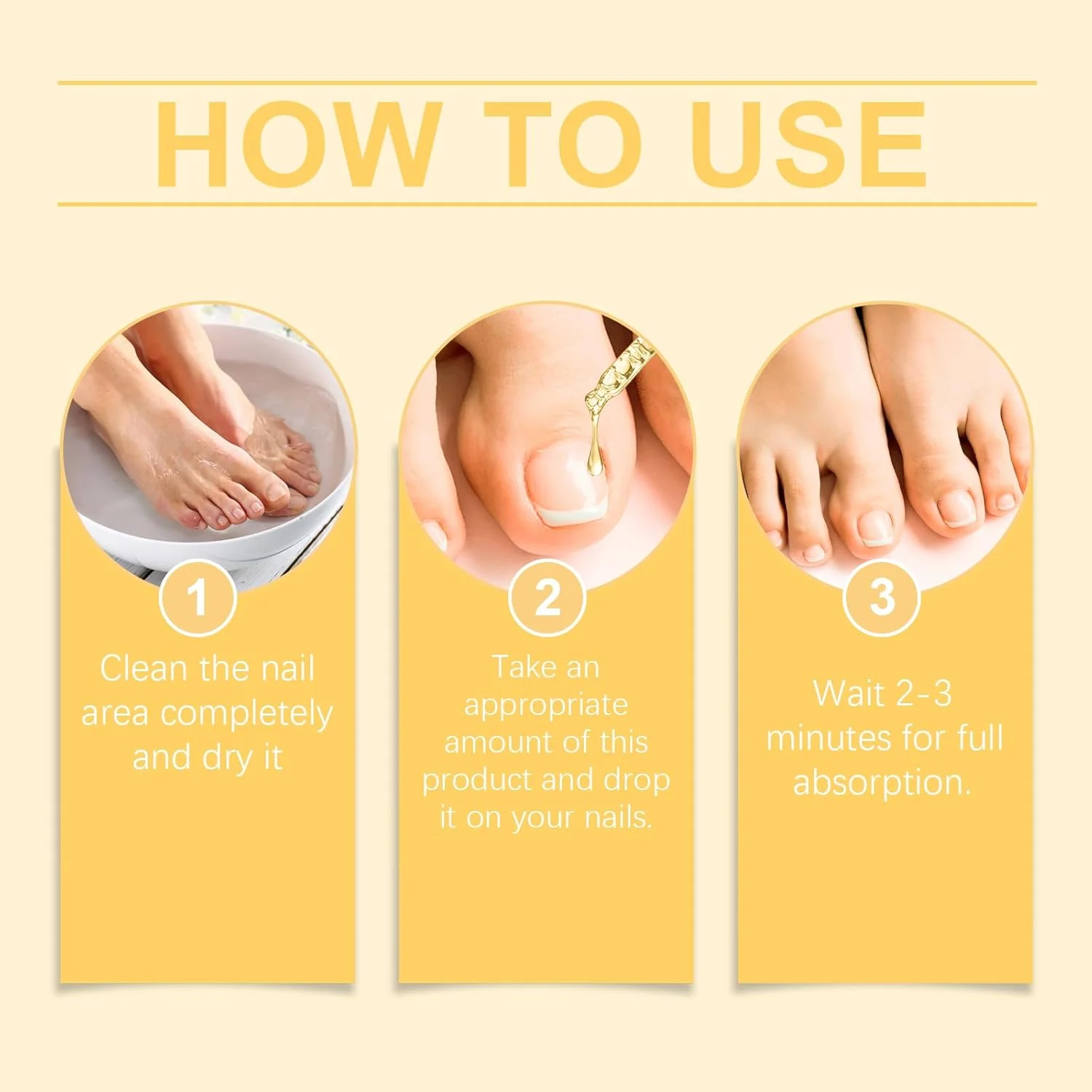 HOW TO USE

1

Clean the nail area completely and dry it

2

Take an appropriate amount of this product and drop it on your nails.

3

Wait 2-3 minutes for full absorption.