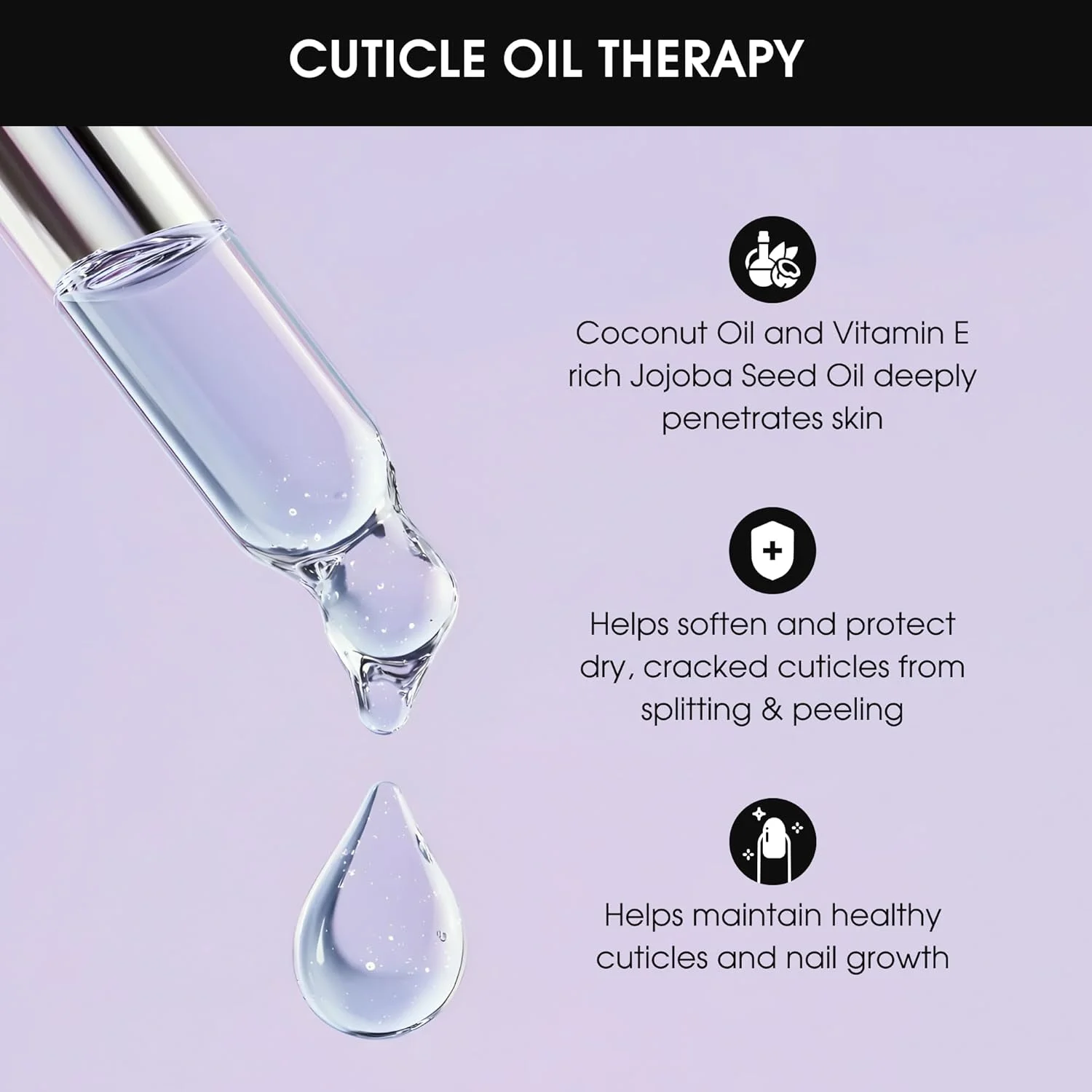 CUTICLE OIL THERAPY

Coconut Oil and Vitamin E rich Jojoba Seed Oil deeply penetrates skin

Helps soften and protect dry, cracked cuticles from splitting & peeling

Helps maintain healthy cuticles and nail growth