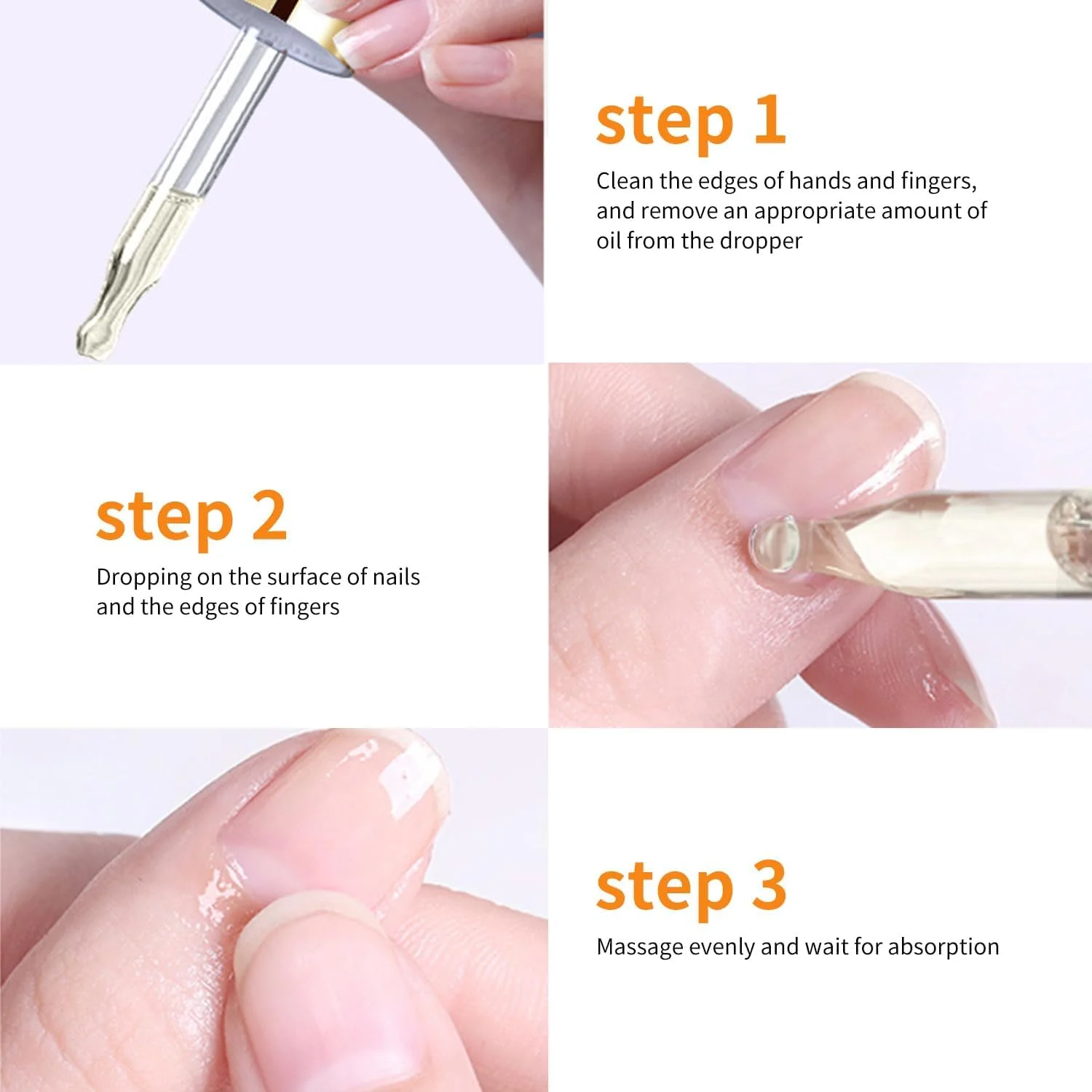 step 1

Clean the edges of hands and fingers, and remove an appropriate amount of oil from the dropper

step 2

Dropping on the surface of nails and the edges of fingers

step 3

Massage evenly and wait for absorption