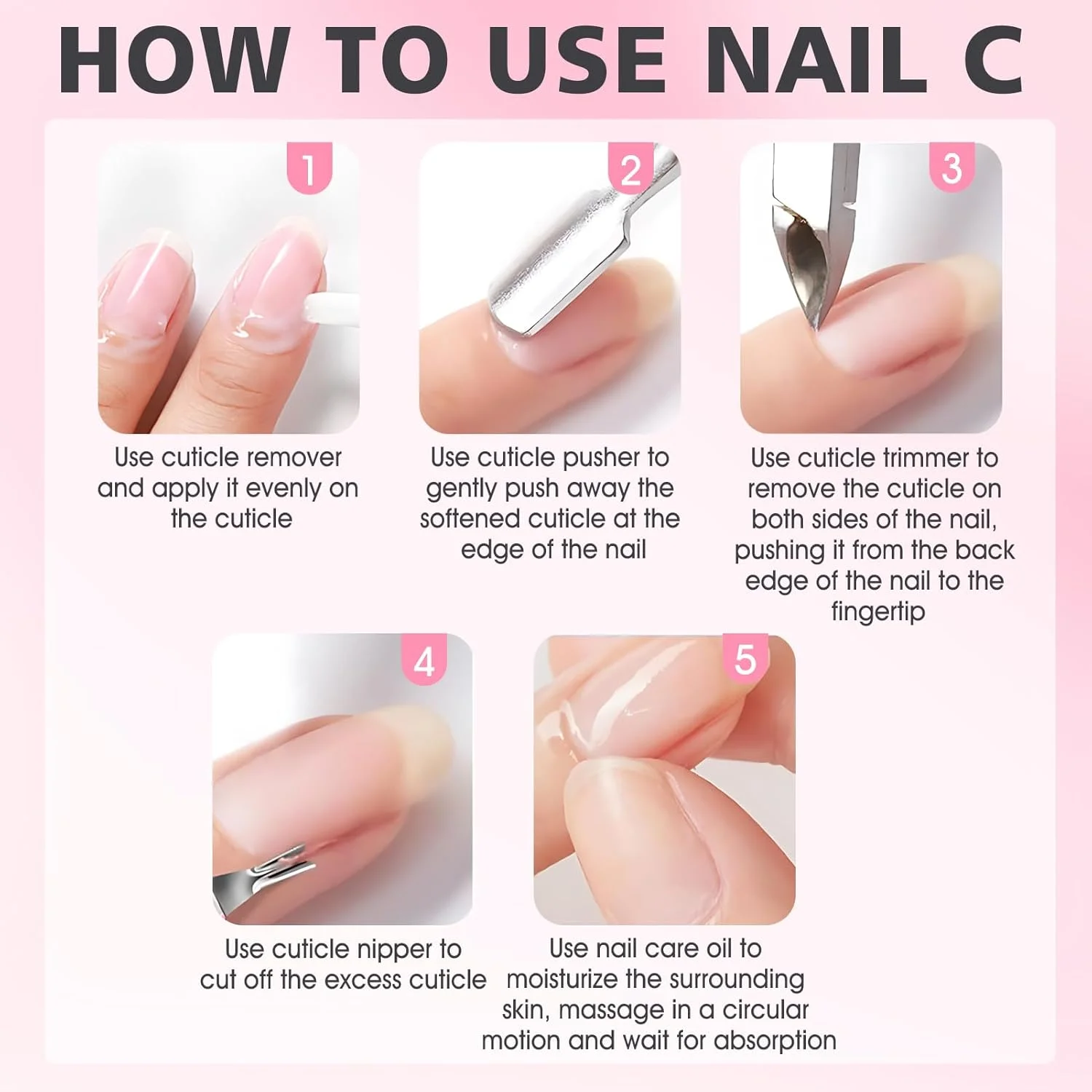 HOW TO USE NAIL C

1

Use cuticle remover and apply it evenly on the cuticle

2

Use cuticle pusher to gently push away the softened cuticle at the edge of the nail

3

Use cuticle trimmer to remove the cuticle on both sides of the nail, pushing it from the back edge of the nail to the fingertip

4

Use cuticle nipper to cut off the excess cuticle

5

Use nail care oil to moisturize the surrounding skin, massage in a circular motion and wait for absorption