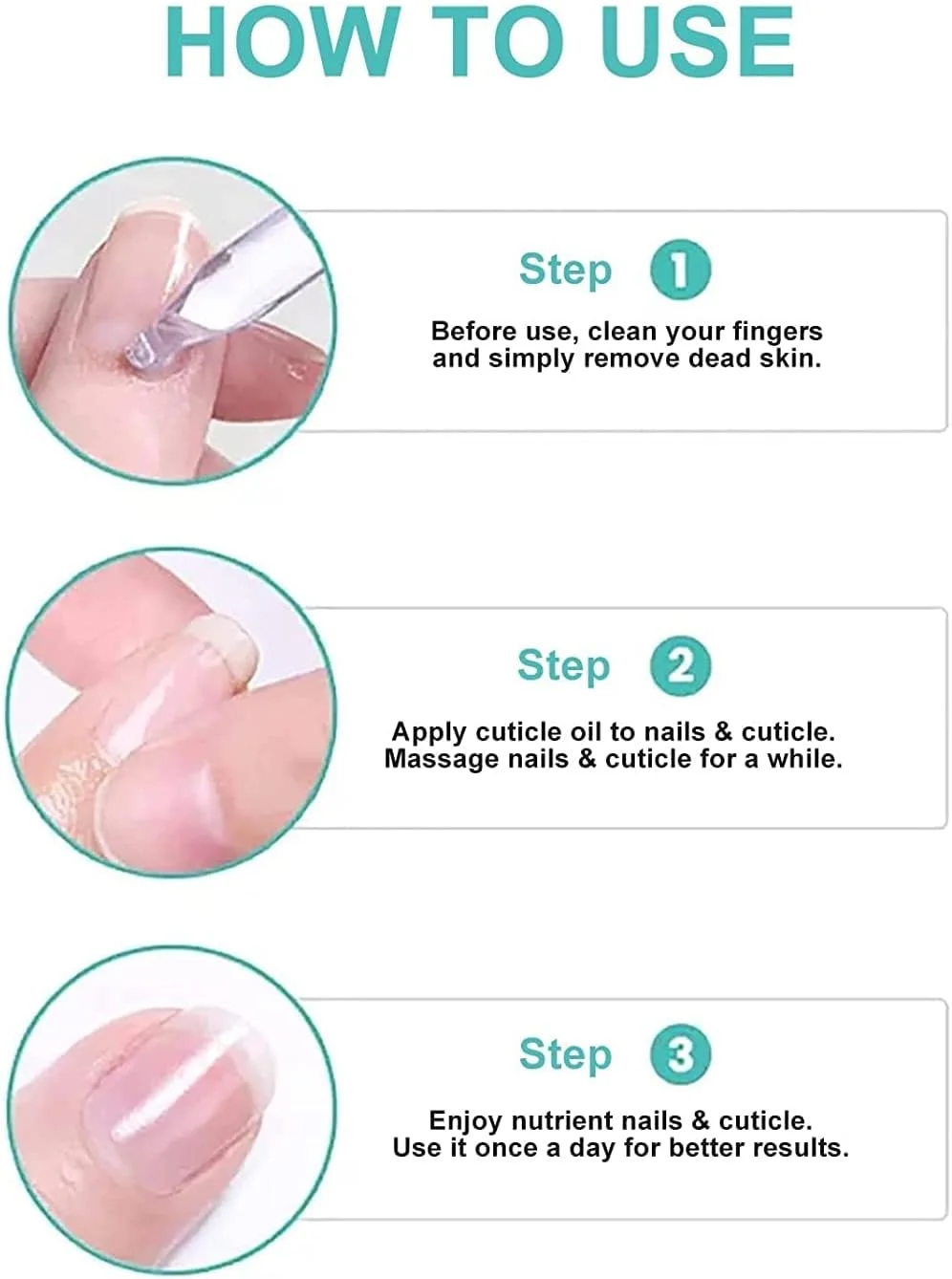 HOW TO USE

Step 1

Before use, clean your fingers and simply remove dead skin.

Step 2

Apply cuticle oil to nails & cuticle. Massage nails & cuticle for a while.

Step 3

Enjoy nutrient nails & cuticle. Use it once a day for better results.