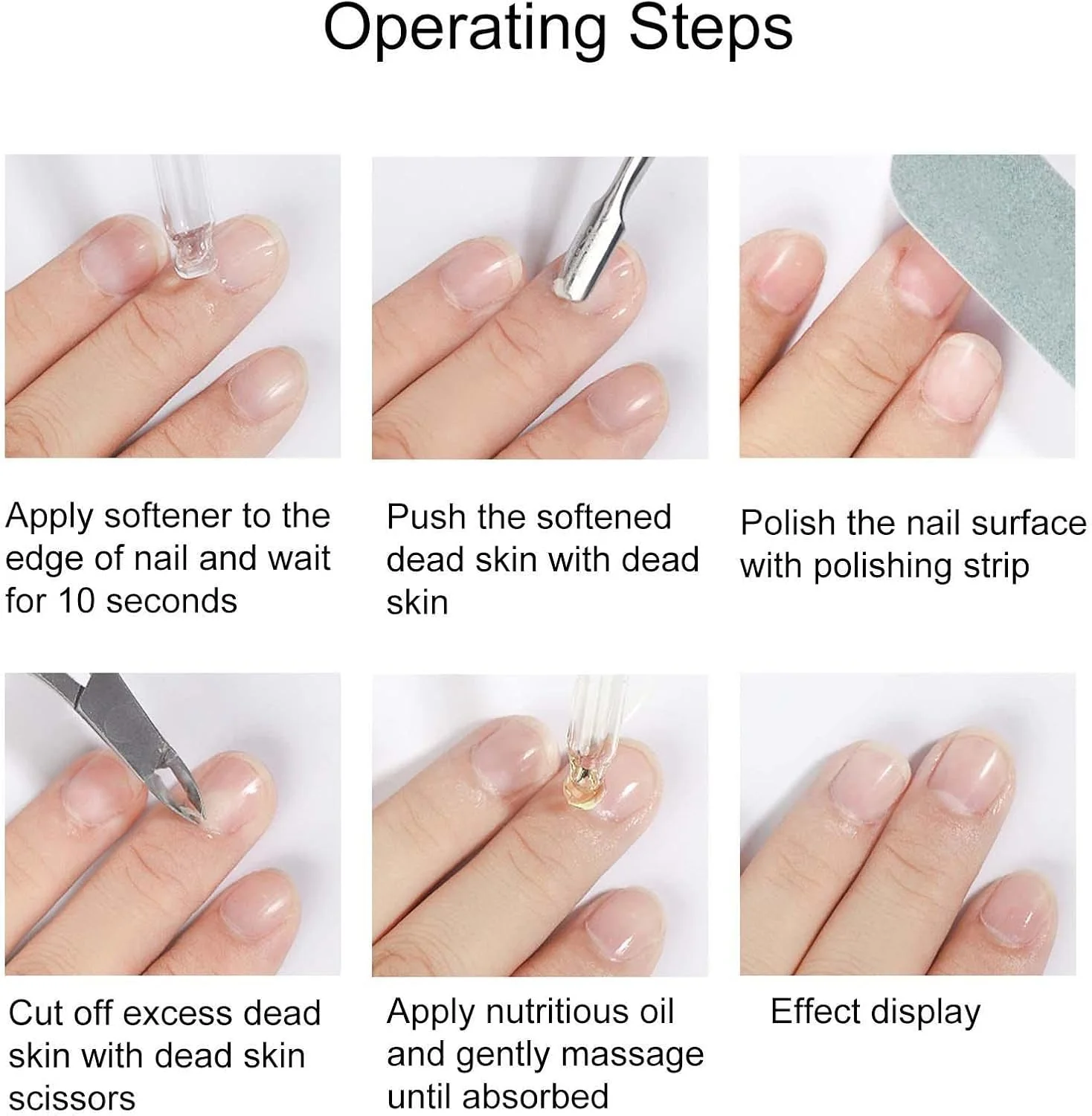 Operating Steps

Apply softener to the edge of nail and wait for 10 seconds

Push the softened dead skin with dead skin

Polish the nail surface with polishing strip

Cut off excess dead skin with dead skin scissors

Apply nutritious oil and gently massage until absorbed

Effect display