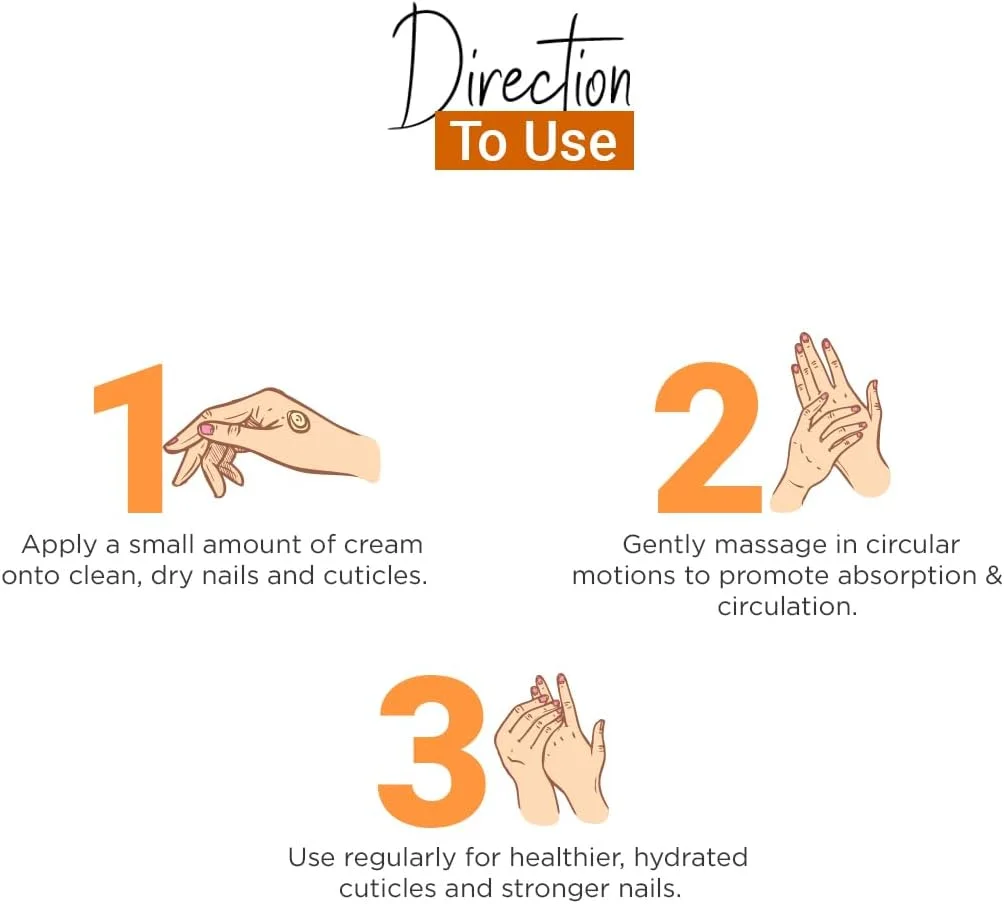 Direction
To Use

1
Apply a small amount of cream onto clean, dry nails and cuticles.

2
Gently massage in circular motions to promote absorption & circulation.

3
Use regularly for healthier, hydrated cuticles and stronger nails.