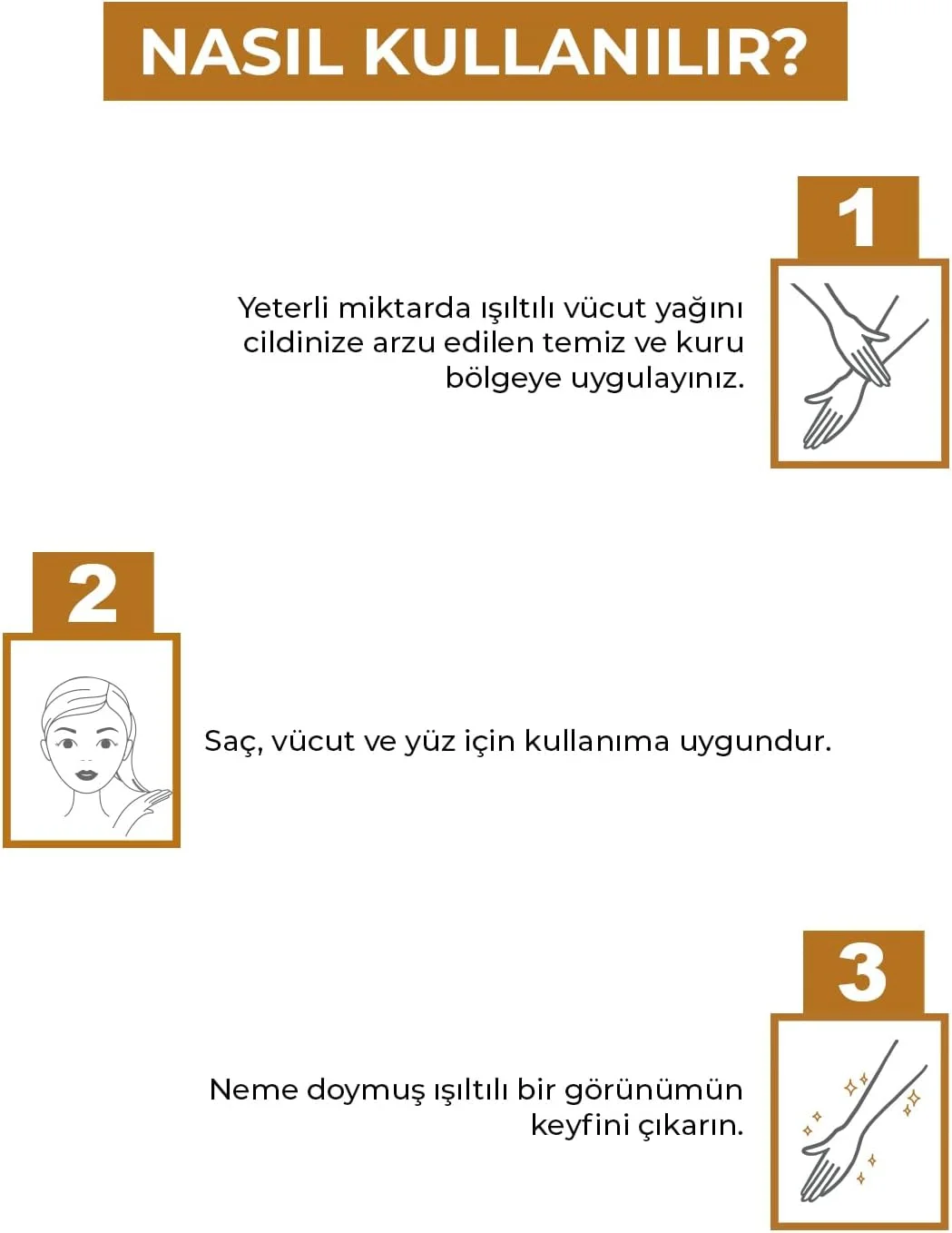 NASIL KULLANILIR?

1

Yeterli miktarda ışıltılı vücut yağını cildinize arzu edilen temiz ve kuru bölgeye uygulayınız.

2

Saç, vücut ve yüz için kullanıma uygundur.

3

Neme doymuş ışıltılı bir görünümün keyfini çıkarın.