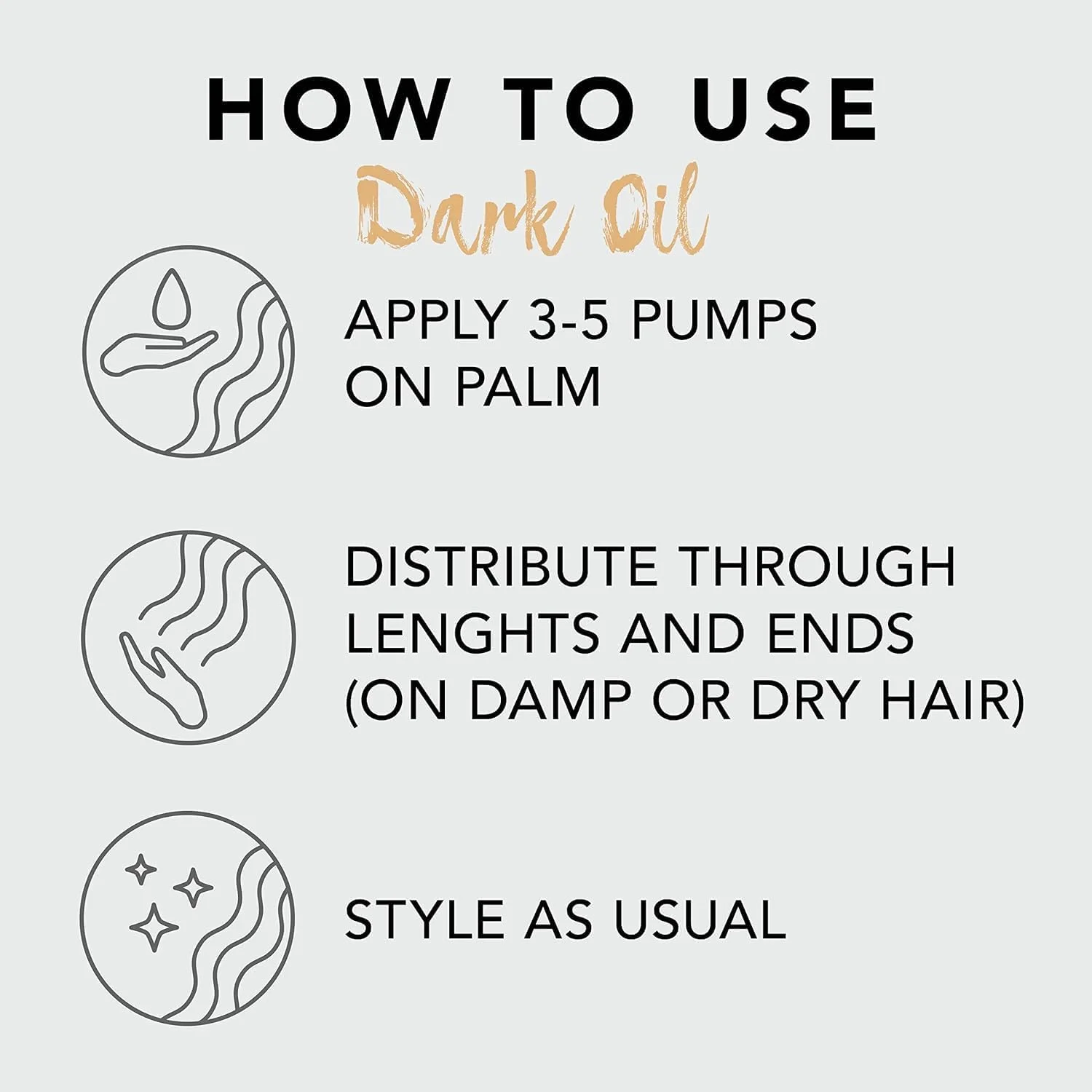 HOW TO USE
Dark Oil

APPLY 3-5 PUMPS ON PALM

DISTRIBUTE THROUGH LENGHTS AND ENDS (ON DAMP OR DRY HAIR)

STYLE AS USUAL