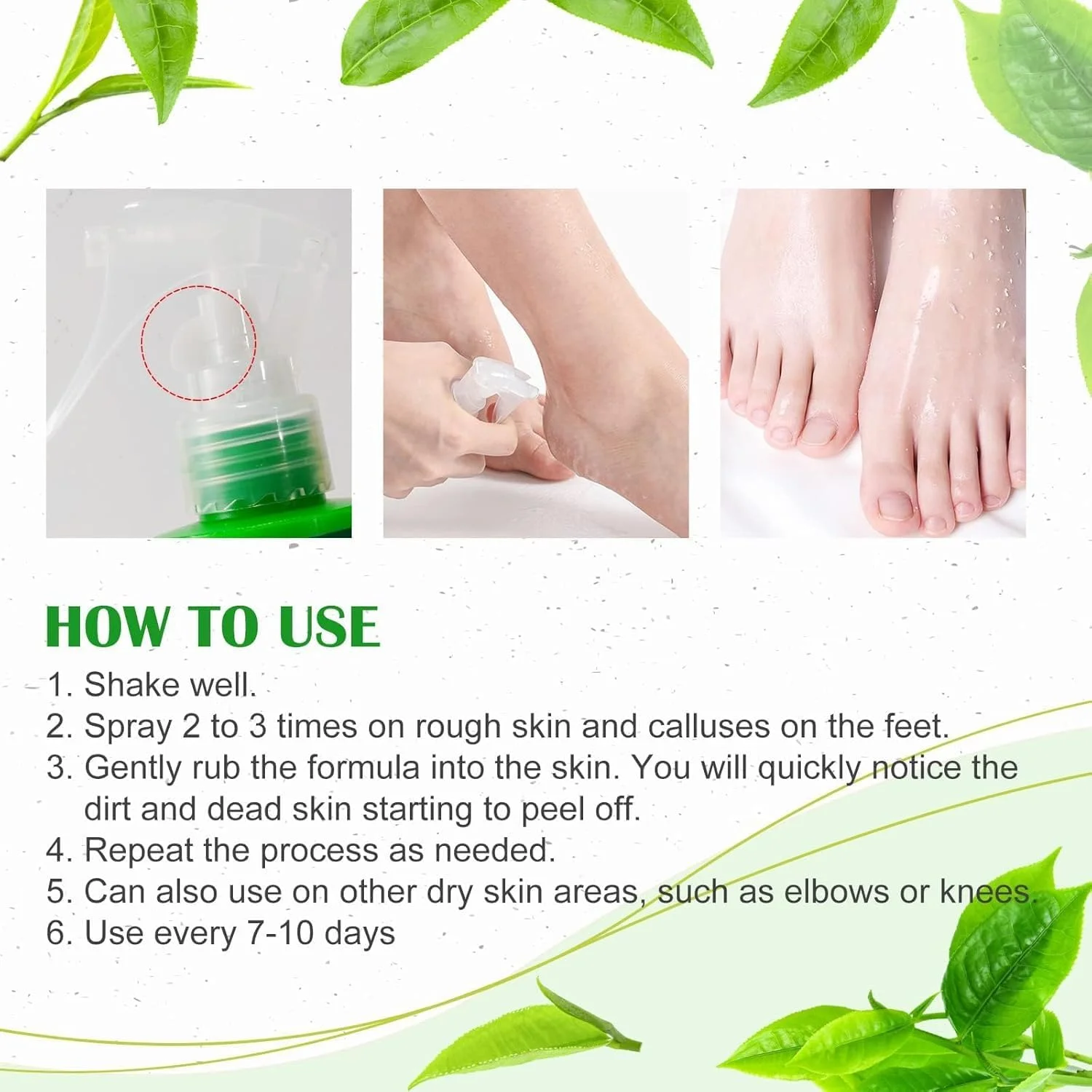 HOW TO USE

1. Shake well.
2. Spray 2 to 3 times on rough skin and calluses on the feet.
3. Gently rub the formula into the skin. You will quickly notice the dirt and dead skin starting to peel off.
4. Repeat the process as needed.
5. Can also use on other dry skin areas, such as elbows or knees.
6. Use every 7-10 days