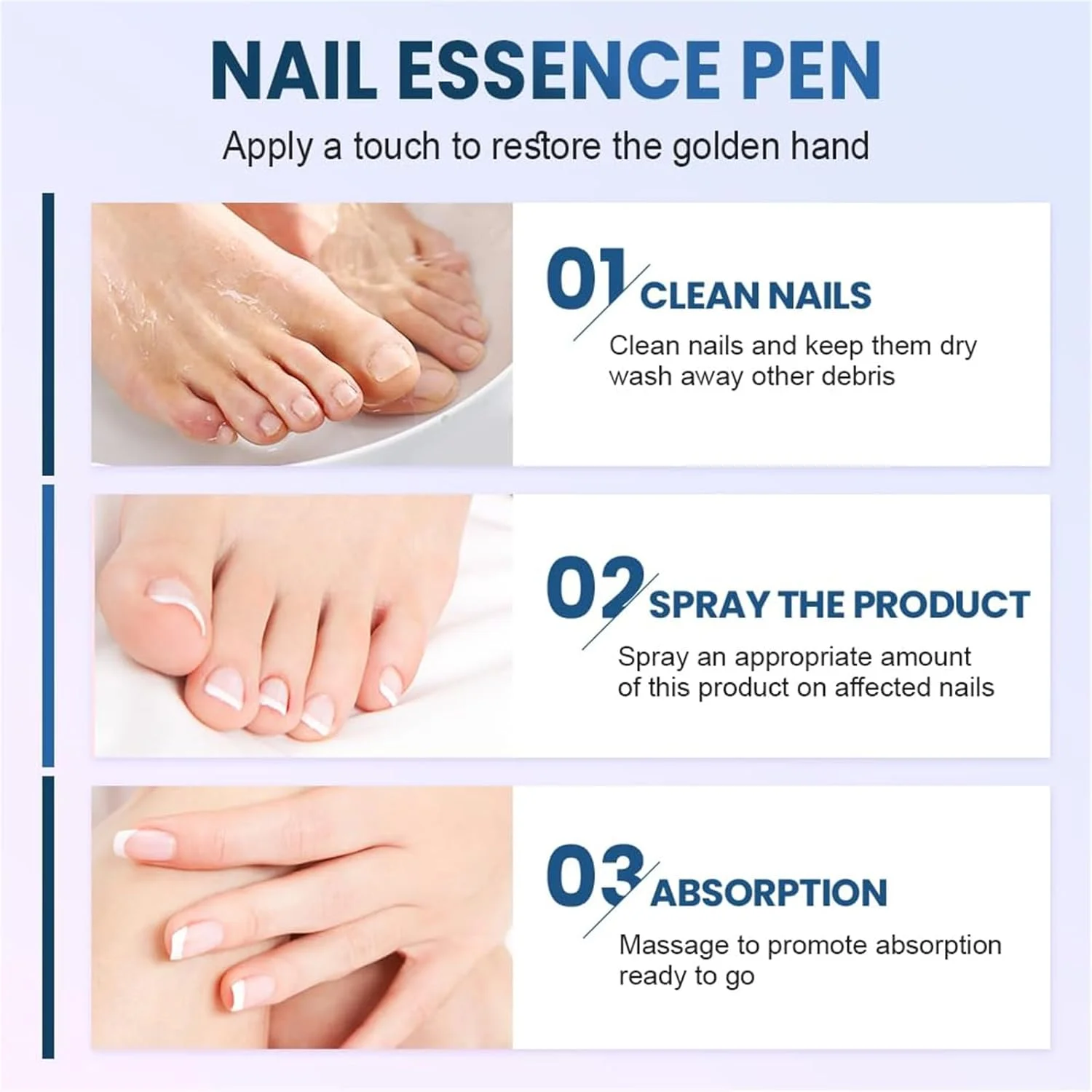 NAIL ESSENCE PEN

Apply a touch to restore the golden hand

01 CLEAN NAILS

Clean nails and keep them dry wash away other debris

02 SPRAY THE PRODUCT

Spray an appropriate amount of this product on affected nails

03 ABSORPTION

Massage to promote absorption ready to go