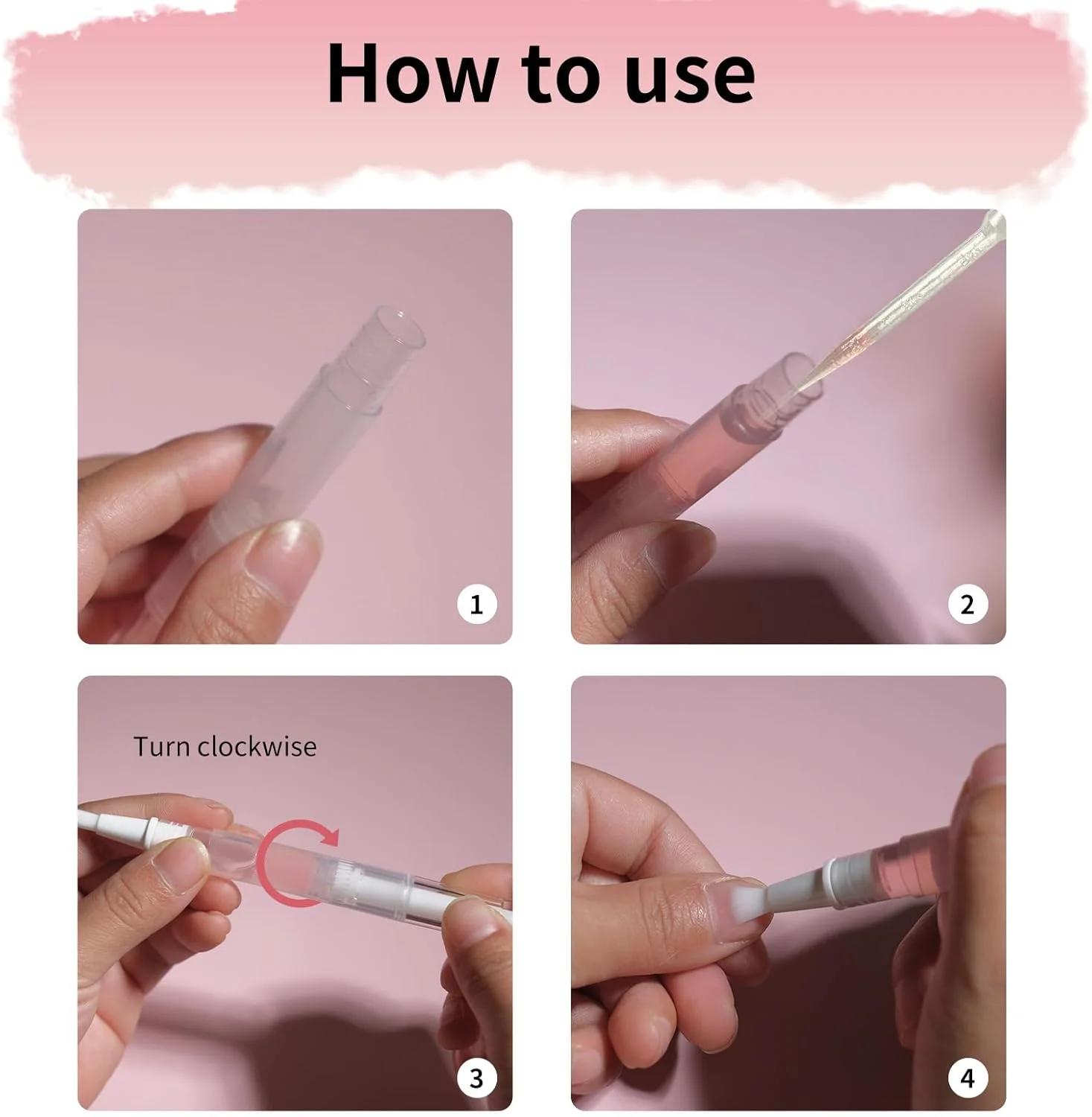 How to use

1

2

Turn clockwise

3

4