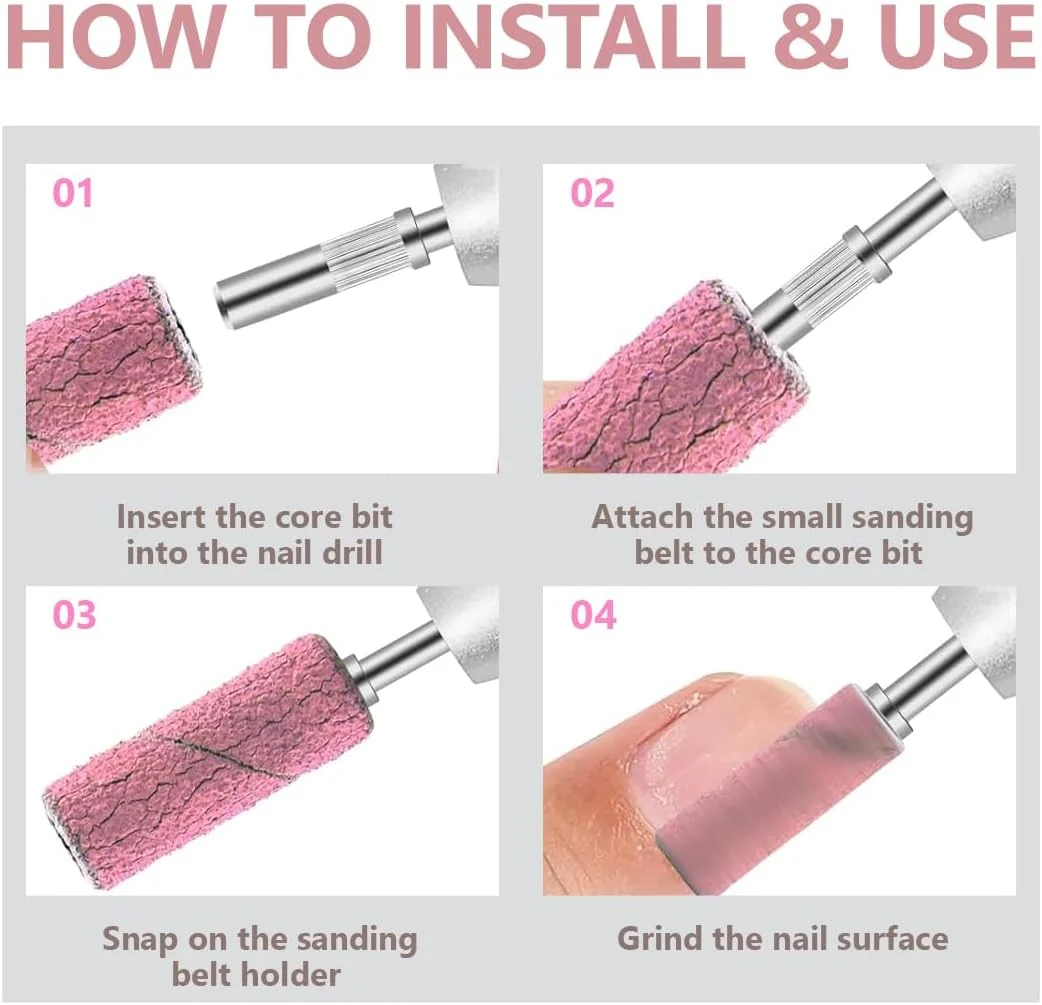 HOW TO INSTALL & USE

01

Insert the core bit into the nail drill

02

Attach the small sanding belt to the core bit

03

Snap on the sanding belt holder

04

Grind the nail surface