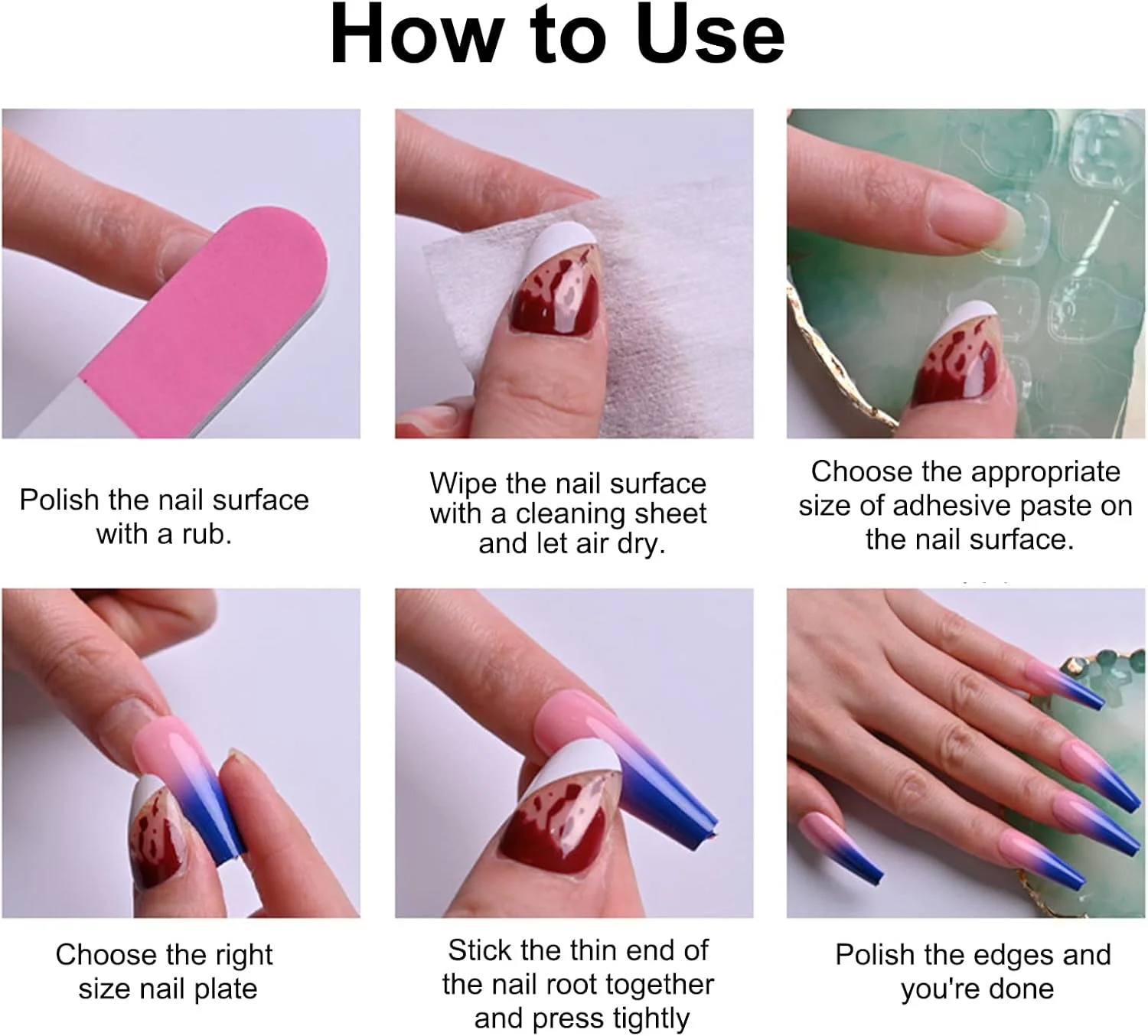 How to Use

Polish the nail surface with a rub.

Wipe the nail surface with a cleaning sheet and let air dry.

Choose the appropriate size of adhesive paste on the nail surface.

Choose the right size nail plate

Stick the thin end of the nail root together and press tightly

Polish the edges and you're done