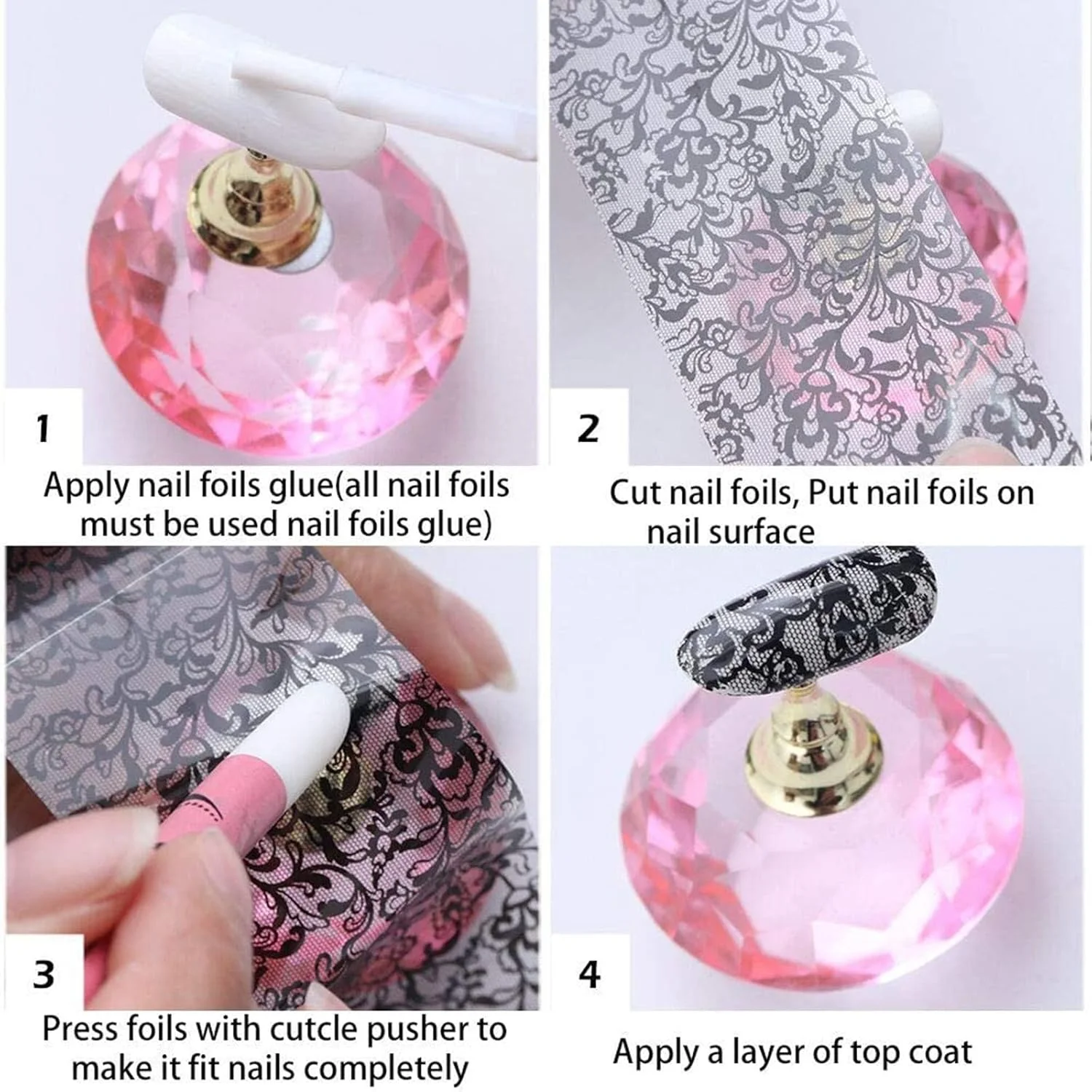 1

Apply nail foils glue(all nail foils must be used nail foils glue)

2

Cut nail foils, Put nail foils on nail surface

3

Press foils with cutcle pusher to make it fit nails completely

4

Apply a layer of top coat