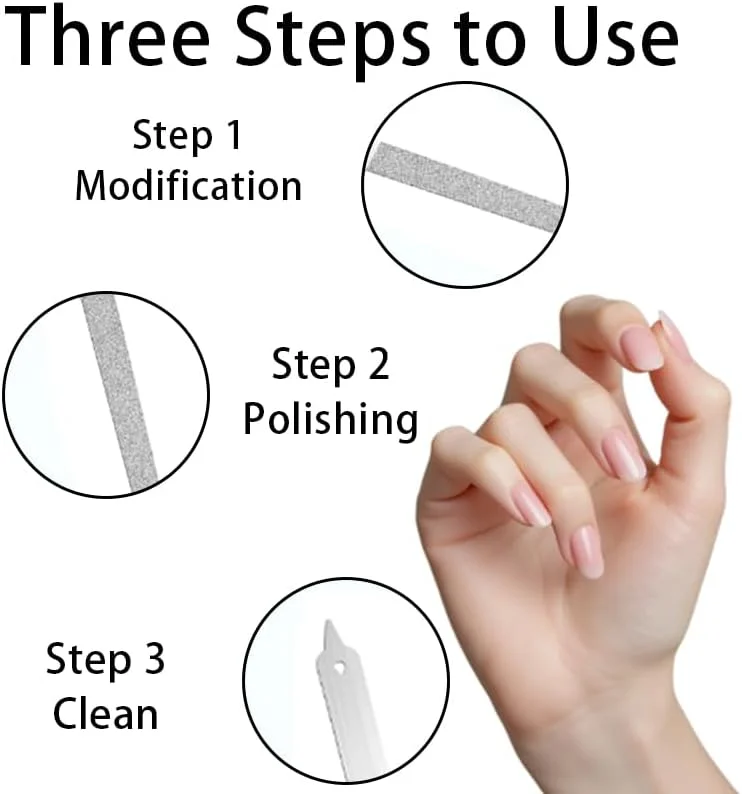 Three Steps to Use

Step 1
Modification

Step 2
Polishing

Step 3
Clean