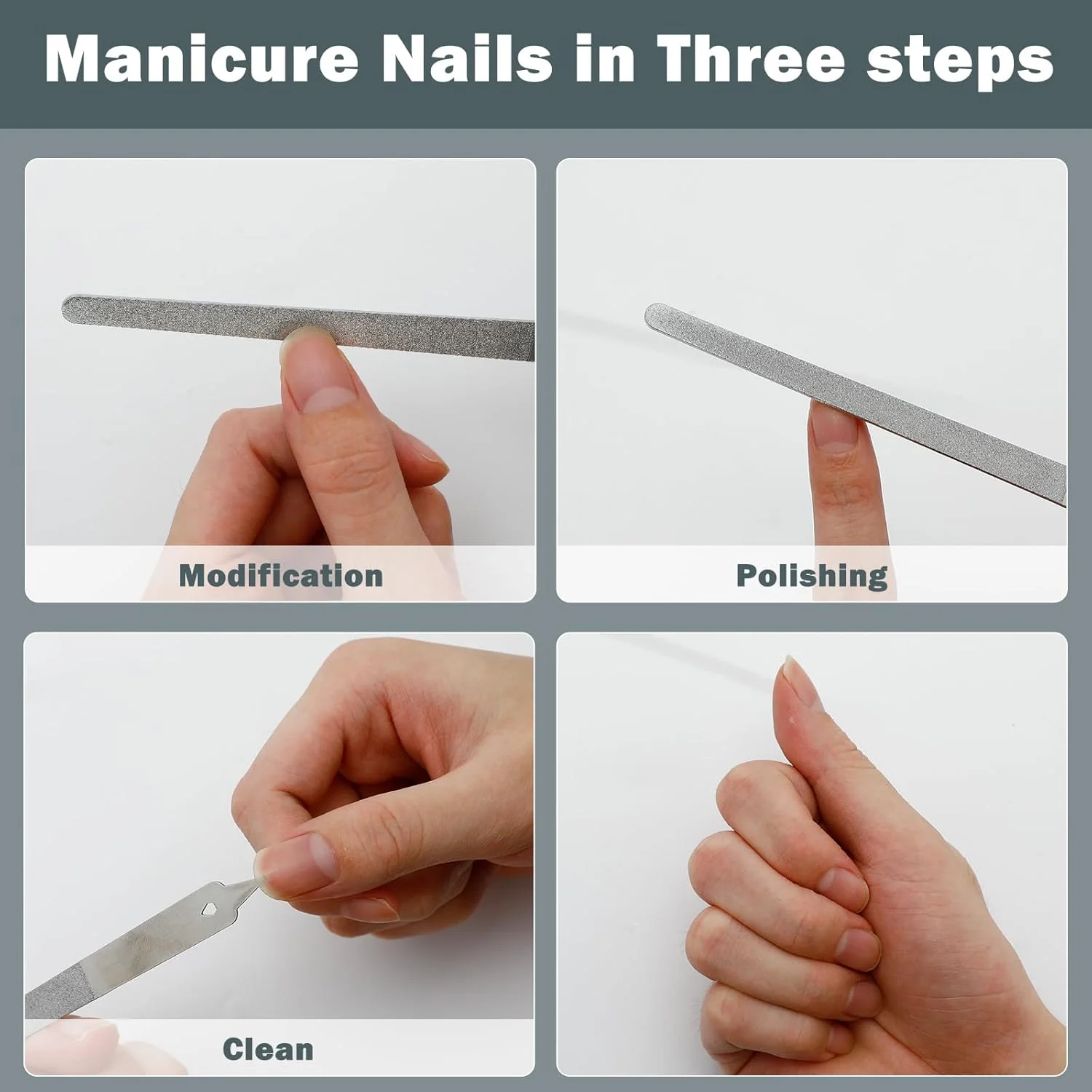 Manicure Nails in Three steps

Modification

Polishing

Clean