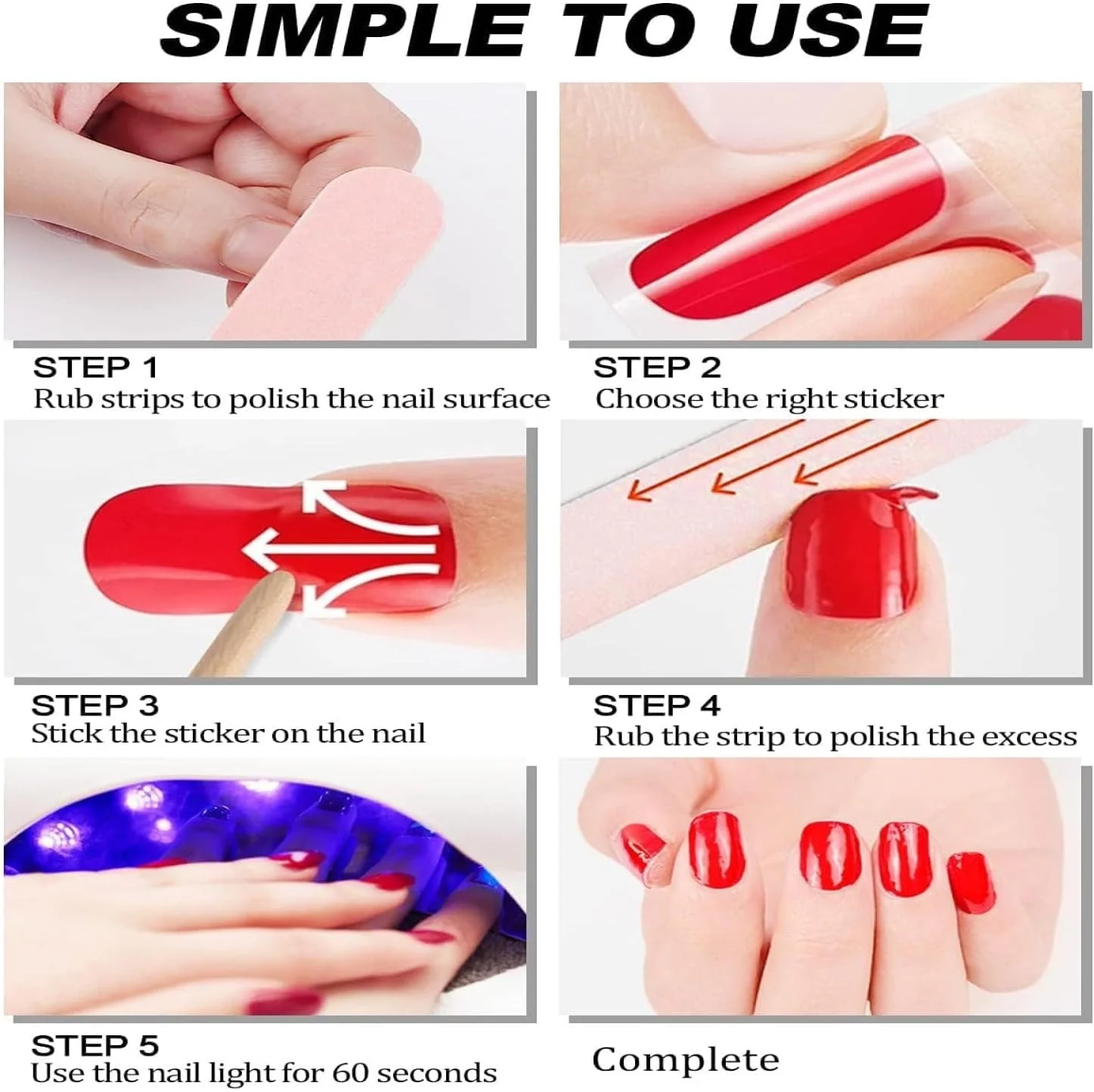 SIMPLE TO USE

STEP 1
Rub strips to polish the nail surface

STEP 2
Choose the right sticker

STEP 3
Stick the sticker on the nail

STEP 4
Rub the strip to polish the excess

STEP 5
Use the nail light for 60 seconds

Complete