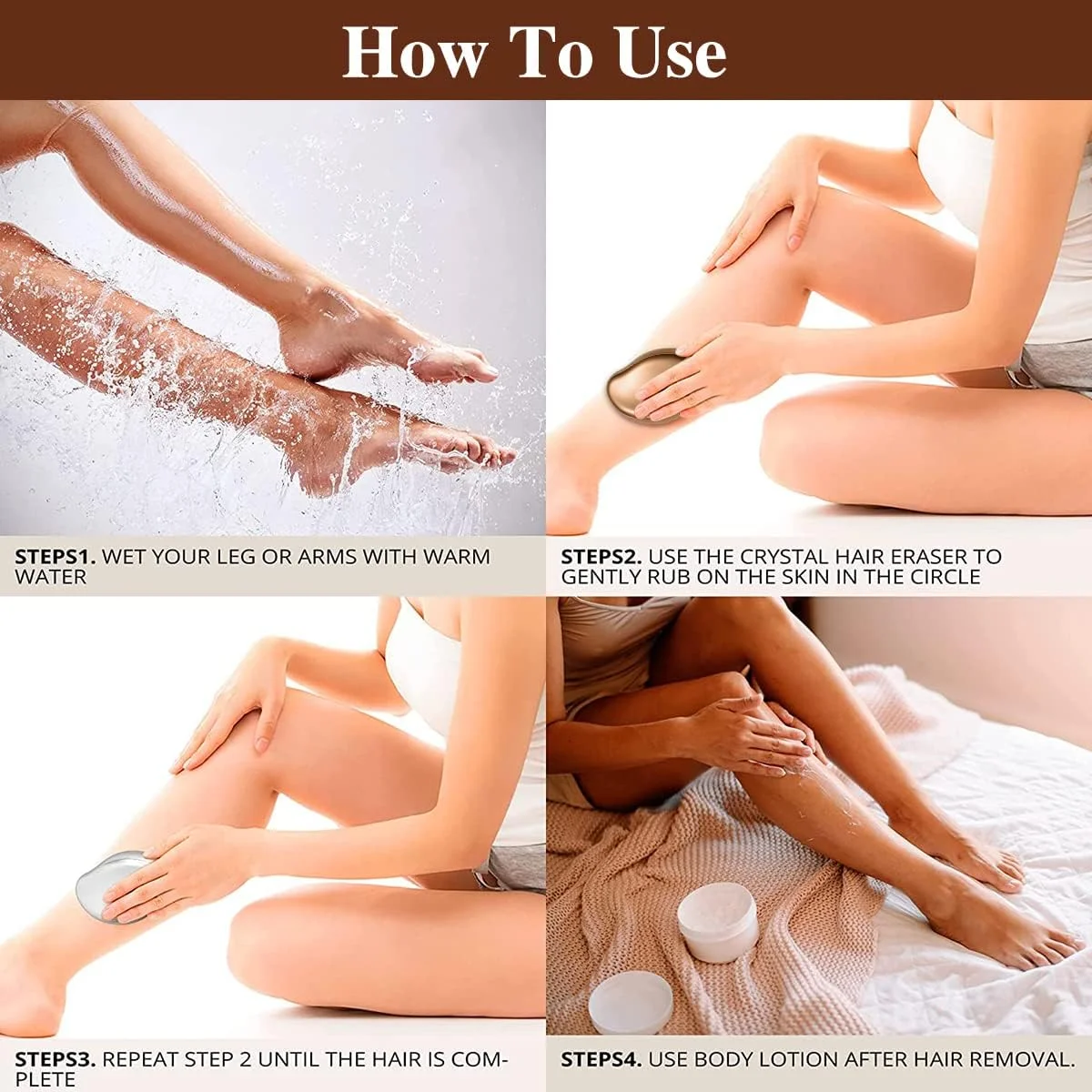 How To Use

STEPS1. WET YOUR LEG OR ARMS WITH WARM WATER

STEPS2. USE THE CRYSTAL HAIR ERASER TO GENTLY RUB ON THE SKIN IN THE CIRCLE

STEPS3. REPEAT STEP 2 UNTIL THE HAIR IS COMPLETE

STEPS4. USE BODY LOTION AFTER HAIR REMOVAL.