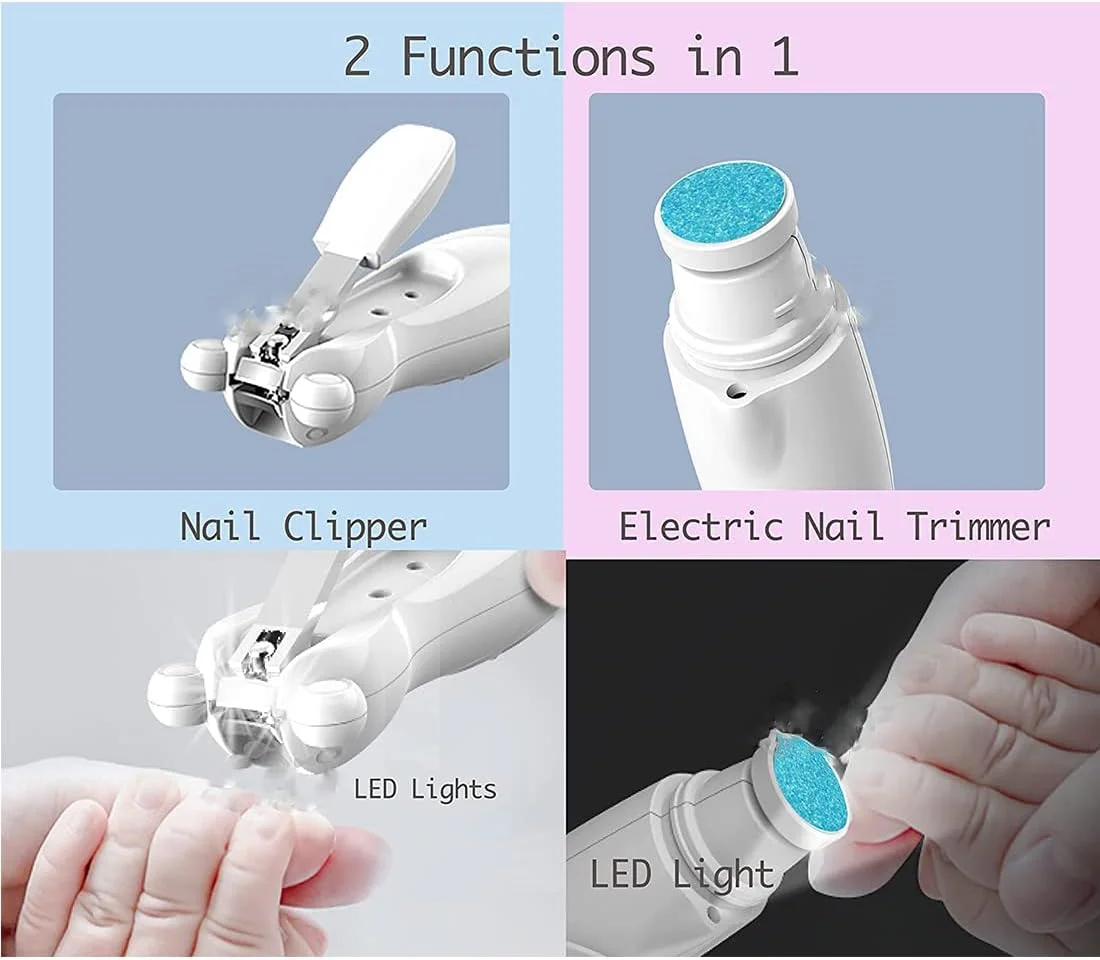 2 Functions in 1

Nail Clipper

Electric Nail Trimmer

LED Lights

LED Light