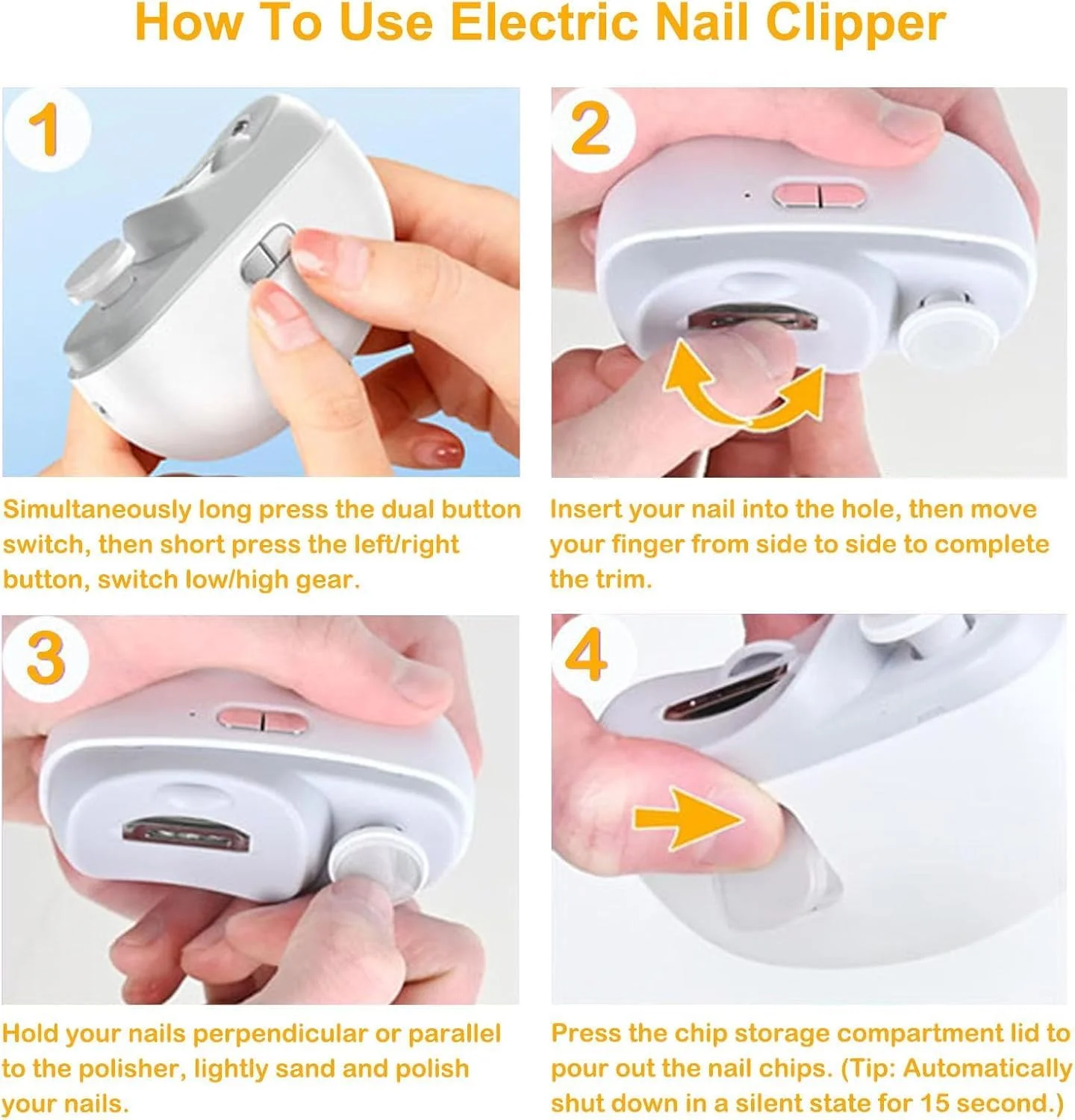 How To Use Electric Nail Clipper

1

Simultaneously long press the dual button switch, then short press the left/right button, switch low/high gear.

2

Insert your nail into the hole, then move your finger from side to side to complete the trim.

3

Hold your nails perpendicular or parallel to the polisher, lightly sand and polish your nails.

4

Press the chip storage compartment lid to pour out the nail chips. (Tip: Automatically shut down in a silent state for 15 second.)