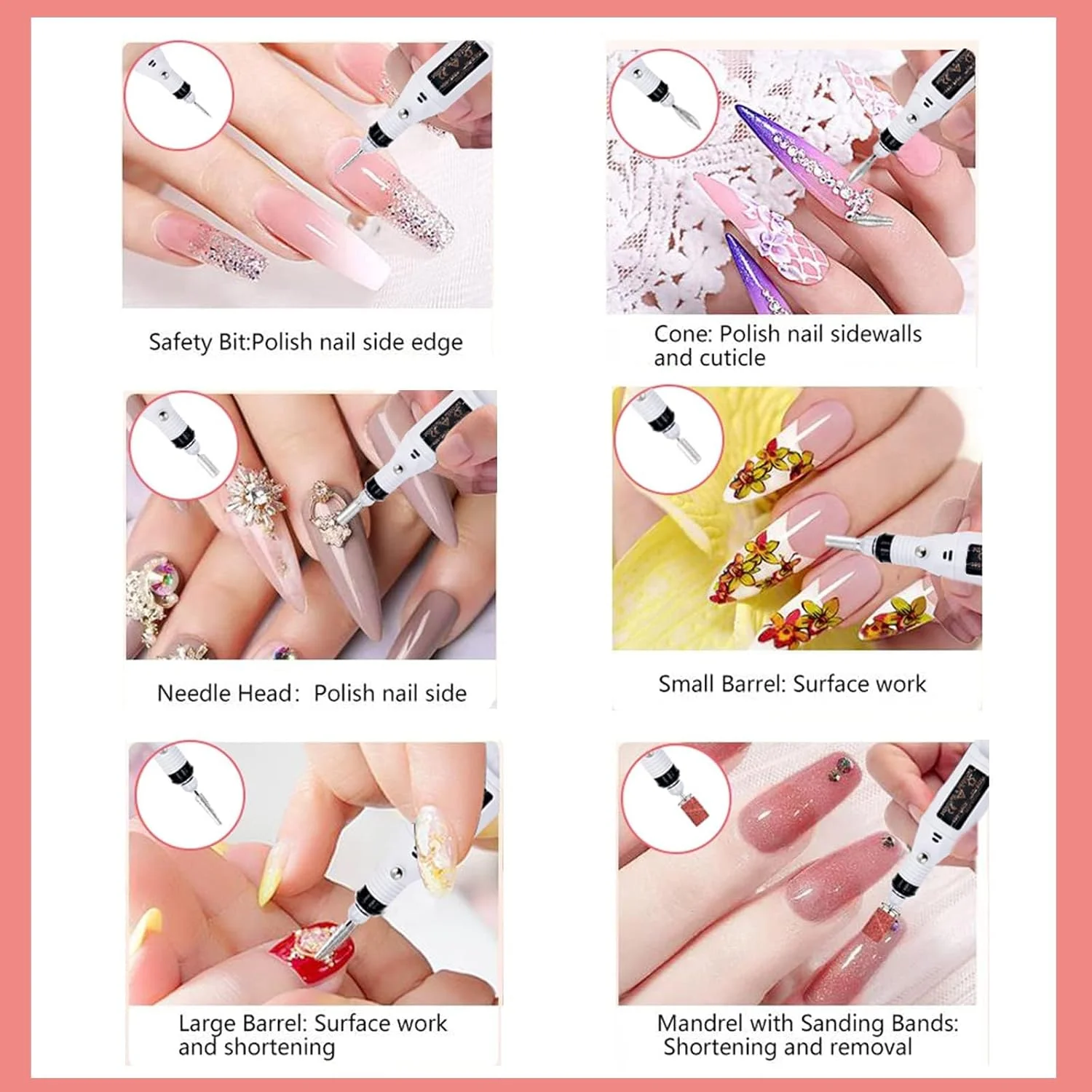 Safety Bit:Polish nail side edge

Cone: Polish nail sidewalls and cuticle

Needle Head: Polish nail side

Small Barrel: Surface work

Large Barrel: Surface work and shortening

Mandrel with Sanding Bands: Shortening and removal